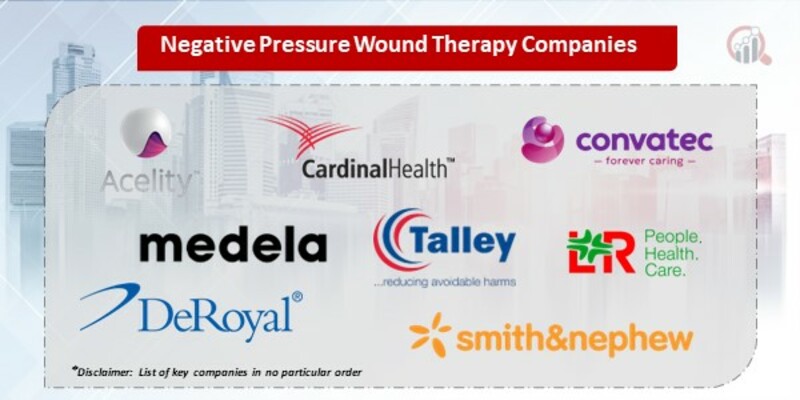 Negative Pressure Wound Therapy Companies

Acelity™

CardinalHealth™

convatec
– forever caring –

medela

Talley
...reducing avoidable harms

L&R People. Health. Care.

DeRoyal®

smith&nephew

*Disclaimer: List of key companies in no particular order