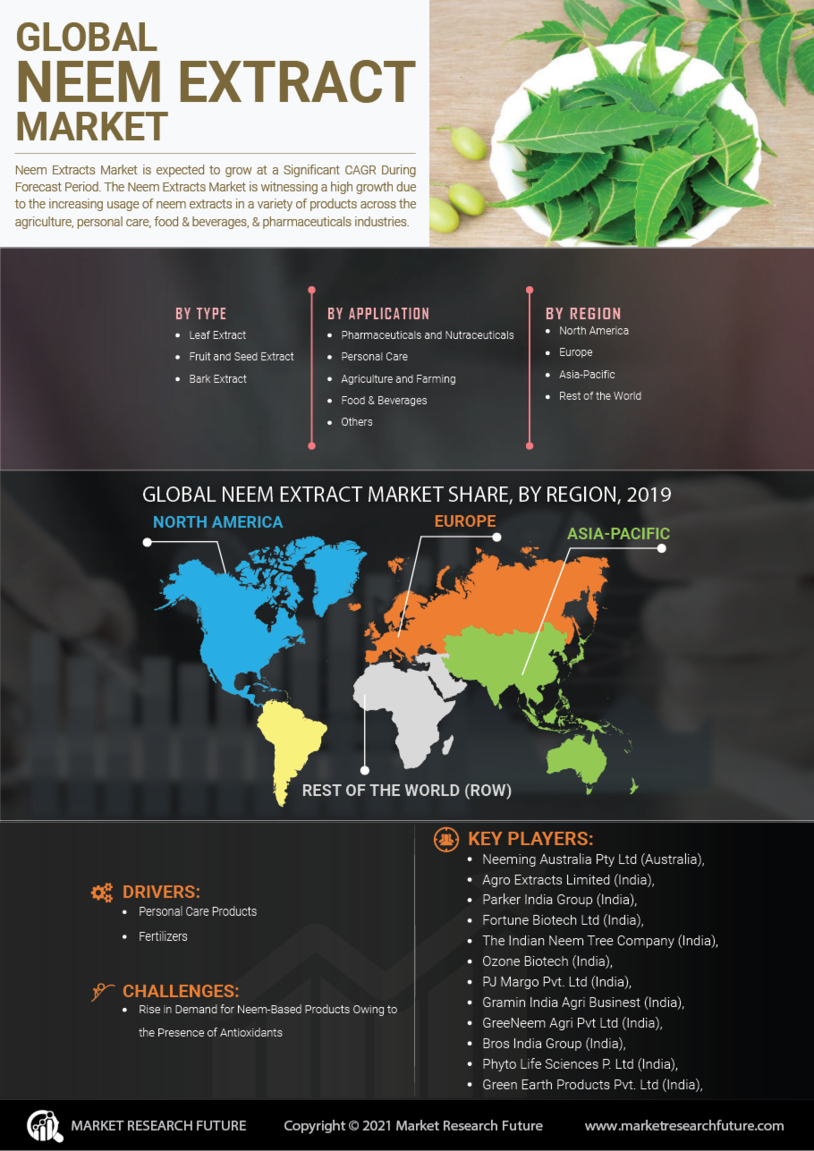 GLOBAL
NEEM EXTRACT
MARKET

Neem Extracts Market is expected to grow at a Significant CAGR During Forecast Period. The Neem Extracts Market is witnessing a high growth due to the increasing usage of neem extracts in a variety of products across the agriculture, personal care, food & beverages, & pharmaceuticals industries.

BY TYPE
- Leaf Extract
- Fruit and Seed Extract
- Bark Extract

BY APPLICATION
- Pharmaceuticals and Nutraceuticals
- Personal Care
- Agriculture and Farming
- Food & Beverages
- Others

BY REGION
- North America
- Europe
- Asia-Pacific
- Rest of the World

GLOBAL NEEM EXTRACT MARKET SHARE, BY REGION, 2019

NORTH AMERICA
EUROPE
ASIA-PACIFIC
REST OF THE WORLD (ROW)

DRIVERS:
- Personal Care Products
- Fertilizers

CHALLENGES:
- Rise in Demand for Neem-Based Products Owing to the Presence of Antioxidants

KEY PLAYERS:
- Neeming Australia Pty Ltd (Australia),
- Agro Extracts Limited (India),
- Parker India Group (India),
- Fortune Biotech Ltd (India),
- The Indian Neem Tree Company (India),
- Ozone Biotech (India),
- PJ Margo Pvt. Ltd (India),
- Gramin India Agri Businest (India),
- GreeNeem Agri Pvt Ltd (India),
- Bros India Group (India),
- Phyto Life Sciences P. Ltd (India),
- Green Earth Products Pvt. Ltd (India),

MARKET RESEARCH FUTURE
Copyright © 2021 Market Research Future
www.marketresearchfuture.com