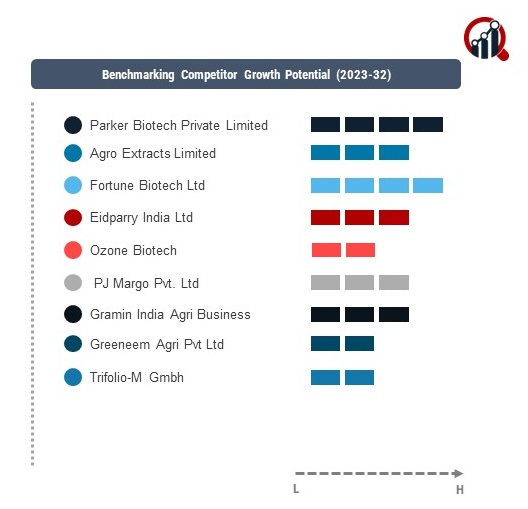 Benchmarking Competitor Growth Potential (2023-32)

Parker Biotech Private Limited

Agro Extracts Limited

Fortune Biotech Ltd

Eidparry India Ltd

Ozone Biotech

PJ Margo Pvt. Ltd

Gramin India Agri Business

Greeneem Agri Pvt Ltd

Trifolio-M Gmbh

L

H