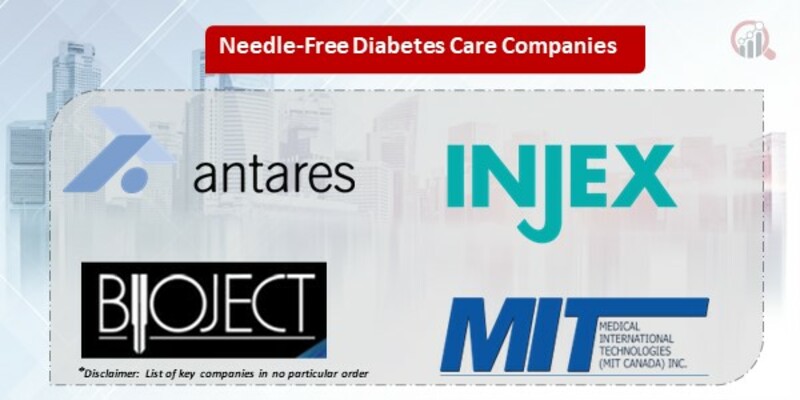 Needle-Free Diabetes Care Companies

antares

INJEX

BIOJECT

MIT MEDICAL INTERNATIONAL TECHNOLOGIES (MIT CANADA) INC.

*Disclaimer: List of key companies in no particular order