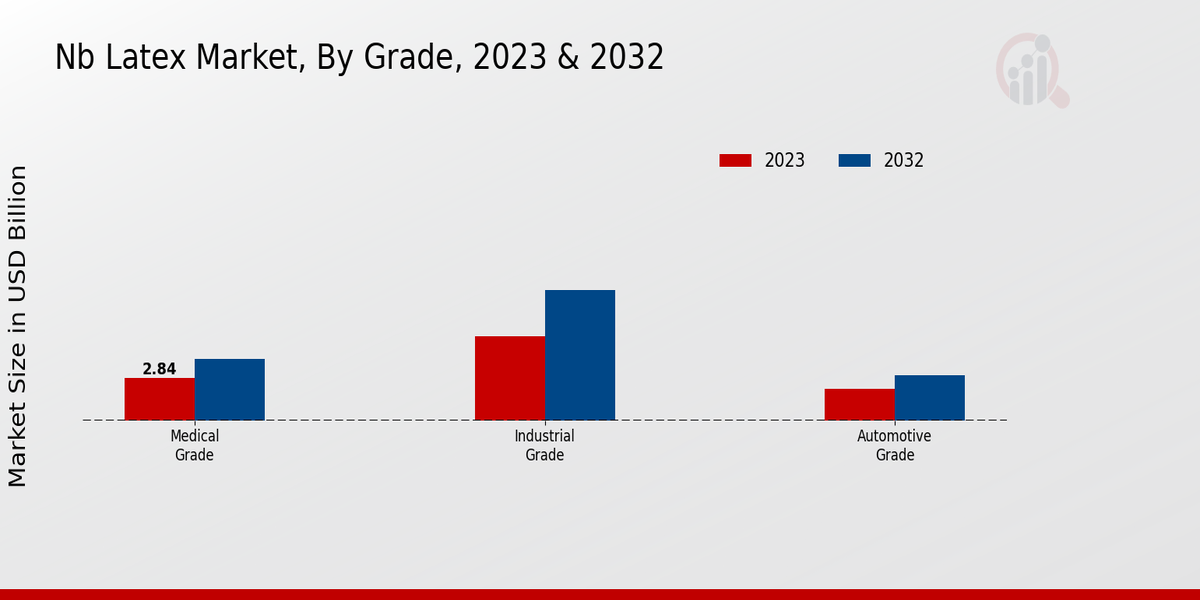 Nb Latex Market, By Grade, 2023 & 2032

2023 2032

Market Size in USD Billion

2.84

Medical Grade

Industrial Grade

Automotive Grade