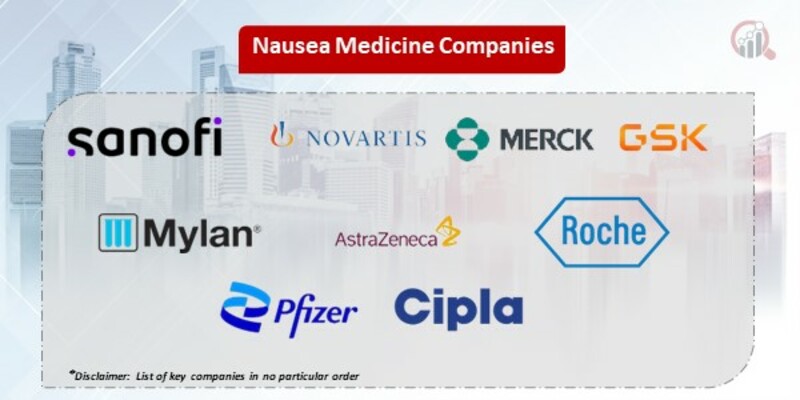 Nausea Medicine Companies

sanofi

NOVARTIS

MERCK

GSK

Mylan®

AstraZeneca

Roche

Pfizer

Cipla

*Disclaimer: List of key companies in no particular order