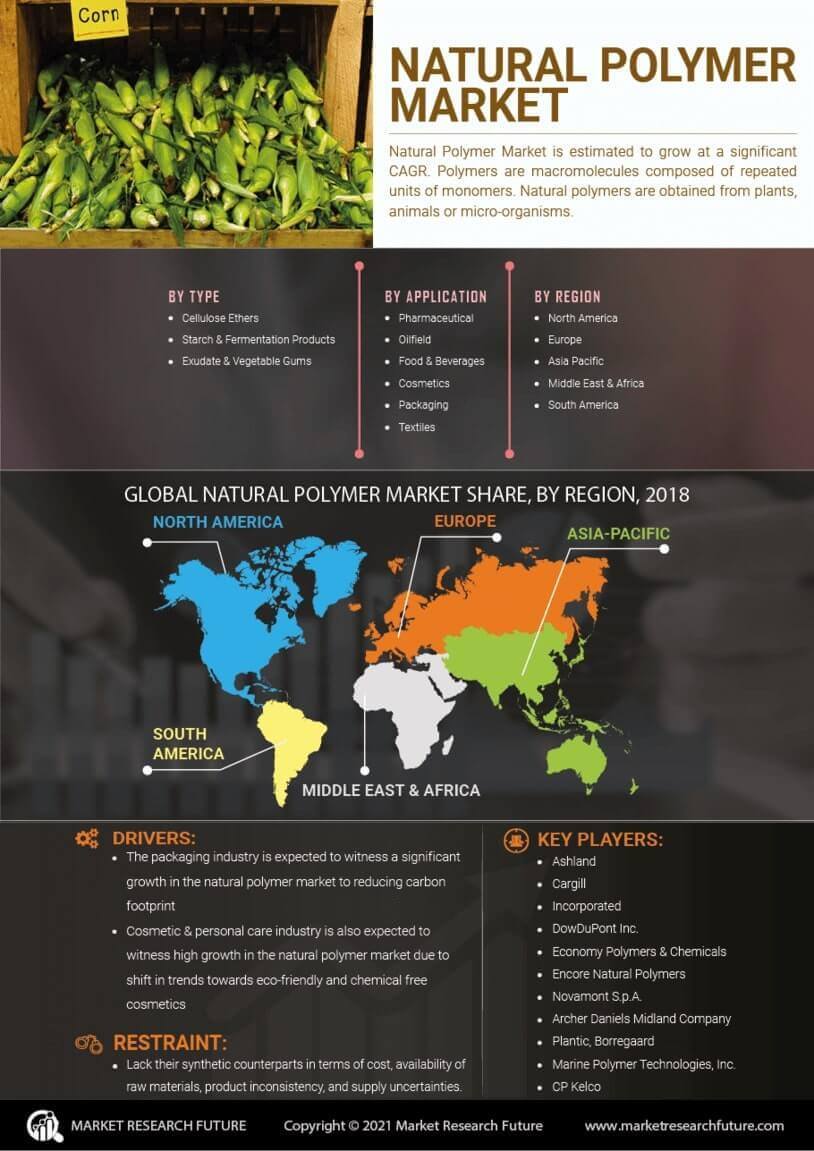 Corn

NATURAL POLYMER MARKET

Natural Polymer Market is estimated to grow at a significant CAGR. Polymers are macromolecules composed of repeated units of monomers. Natural polymers are obtained from plants, animals or micro-organisms.

BY TYPE
- Cellulose Ethers
- Starch & Fermentation Products
- Exudate & Vegetable Gums

BY APPLICATION
- Pharmaceutical
- Oilfield
- Food & Beverages
- Cosmetics
- Packaging
- Textiles

BY REGION
- North America
- Europe
- Asia Pacific
- Middle East & Africa
- South America

GLOBAL NATURAL POLYMER MARKET SHARE, BY REGION, 2018

NORTH AMERICA
EUROPE
ASIA-PACIFIC
SOUTH AMERICA
MIDDLE EAST & AFRICA

DRIVERS:
- The packaging industry is expected to witness a significant growth in the natural polymer market to reducing carbon footprint
- Cosmetic & personal care industry is also expected to witness high growth in the natural polymer market due to shift in trends towards eco-friendly and chemical free cosmetics

RESTRAINT:
- Lack their synthetic counterparts in terms of cost, availability of raw materials, product inconsistency, and supply uncertainties.

KEY PLAYERS:
- Ashland
- Cargill
- Incorporated
- DowDuPont Inc.
- Economy Polymers & Chemicals
- Encore Natural Polymers
- Novamont S.p.A.
- Archer Daniels Midland Company
- Plantic, Borregaard
- Marine Polymer Technologies, Inc.
- CP Kelco

MARKET RESEARCH FUTURE
Copyright © 2021 Market Research Future
www.marketresearchfuture.com