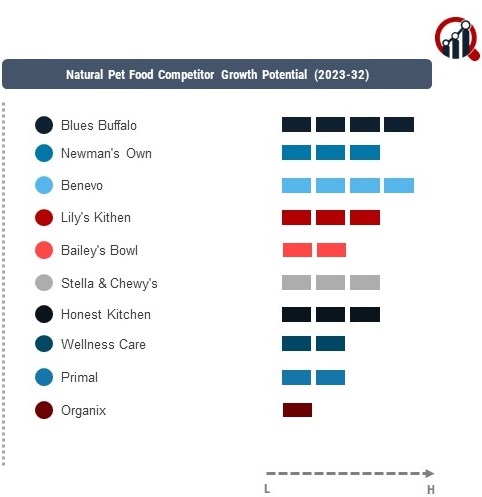 Natural Pet Food Competitor Growth Potential (2023-32)

Blues Buffalo
Newman's Own
Benevo
Lily's Kithen
Bailey's Bowl
Stella & Chewy's
Honest Kitchen
Wellness Care
Primal
Organix

L
H