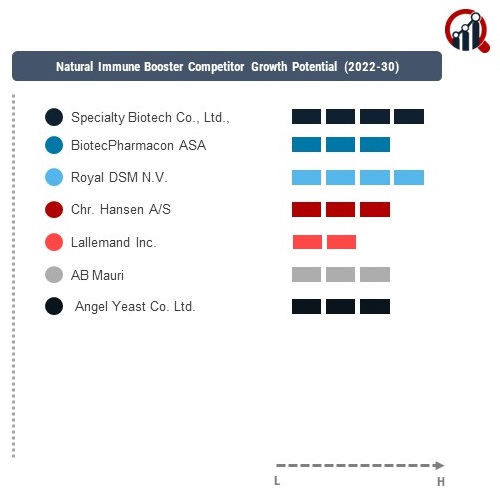 Natural Immune Booster Competitor Growth Potential (2022-30)

Specialty Biotech Co., Ltd.,

BiotecPharmacon ASA

Royal DSM N.V.

Chr. Hansen A/S

Lallemand Inc.

AB Mauri

Angel Yeast Co. Ltd.

L

H