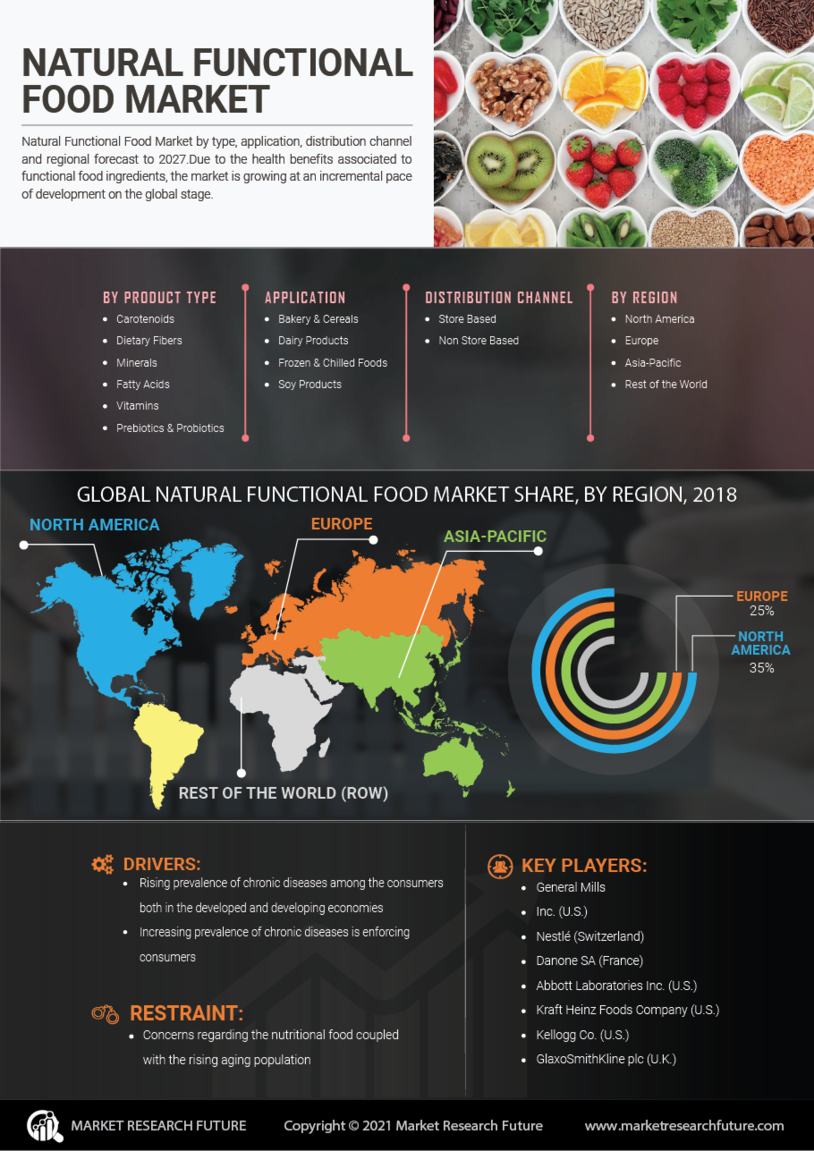 NATURAL FUNCTIONAL FOOD MARKET

Natural Functional Food Market by type, application, distribution channel and regional forecast to 2027.Due to the health benefits associated to functional food ingredients, the market is growing at an incremental pace of development on the global stage.

BY PRODUCT TYPE
- Carotenoids
- Dietary Fibers
- Minerals
- Fatty Acids
- Vitamins
- Prebiotics & Probiotics

APPLICATION
- Bakery & Cereals
- Dairy Products
- Frozen & Chilled Foods
- Soy Products

DISTRIBUTION CHANNEL
- Store Based
- Non Store Based

BY REGION
- North America
- Europe
- Asia-Pacific
- Rest of the World

GLOBAL NATURAL FUNCTIONAL FOOD MARKET SHARE, BY REGION, 2018

NORTH AMERICA
EUROPE
ASIA-PACIFIC
REST OF THE WORLD (ROW)

EUROPE
25%
NORTH AMERICA
35%

DRIVERS:
- Rising prevalence of chronic diseases among the consumers both in the developed and developing economies
- Increasing prevalence of chronic diseases is enforcing consumers

RESTRAINT:
- Concerns regarding the nutritional food coupled with the rising aging population

KEY PLAYERS:
- General Mills
- Inc. (U.S.)
- Nestlé (Switzerland)
- Danone SA (France)
- Abbott Laboratories Inc. (U.S.)
- Kraft Heinz Foods Company (U.S.)
- Kellogg Co. (U.S.)
- GlaxoSmithKline plc (U.K.)

MARKET RESEARCH FUTURE
Copyright © 2021 Market Research Future
www.marketresearchfuture.com