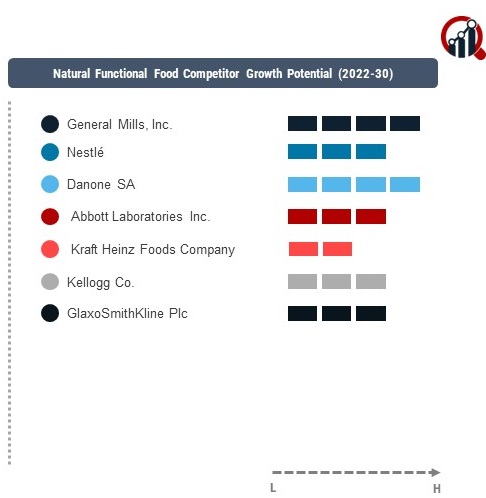 Natural Functional Food Competitor Growth Potential (2022-30)

General Mills, Inc.

Nestlé

Danone SA

Abbott Laboratories Inc.

Kraft Heinz Foods Company

Kellogg Co.

GlaxoSmithKline Plc

L

H