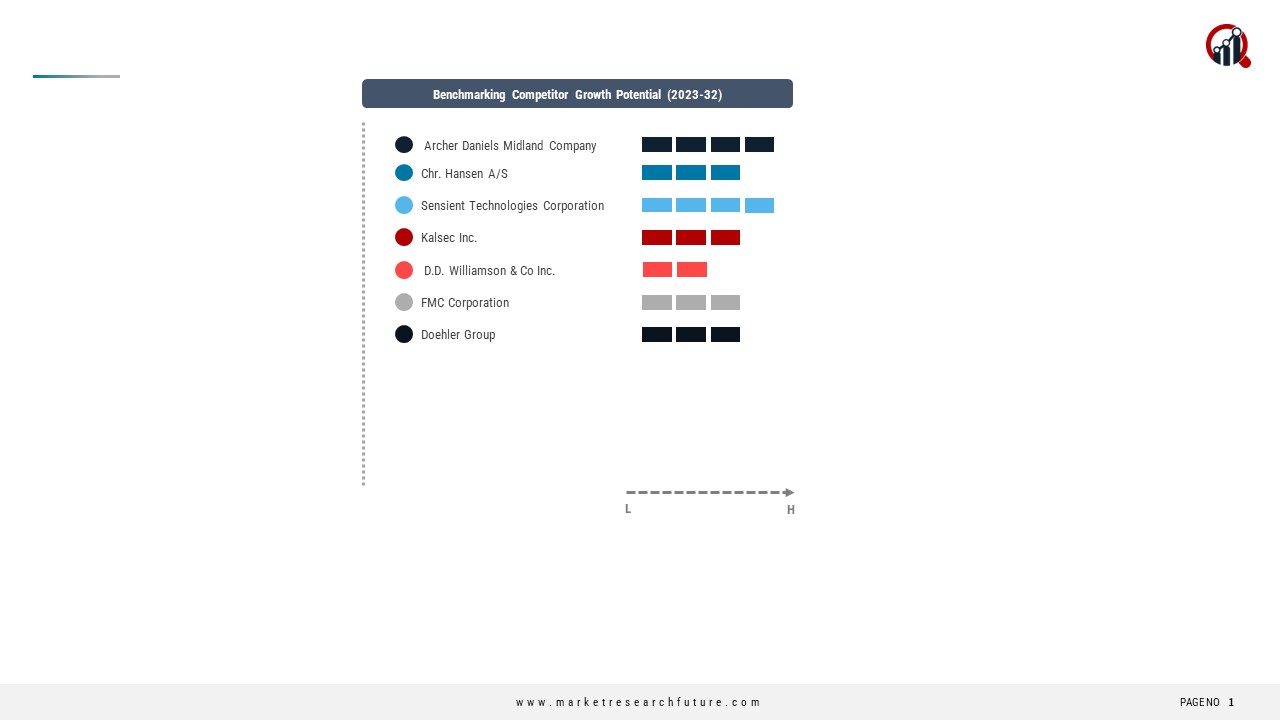 Benchmarking Competitor Growth Potential (2023-32)

Archer Daniels Midland Company

Chr. Hansen A/S

Sensient Technologies Corporation

Kalsec Inc.

D.D. Williamson & Co Inc.

FMC Corporation

Doehler Group

L

H

www.marketresearchfuture.com

PAGENO 1