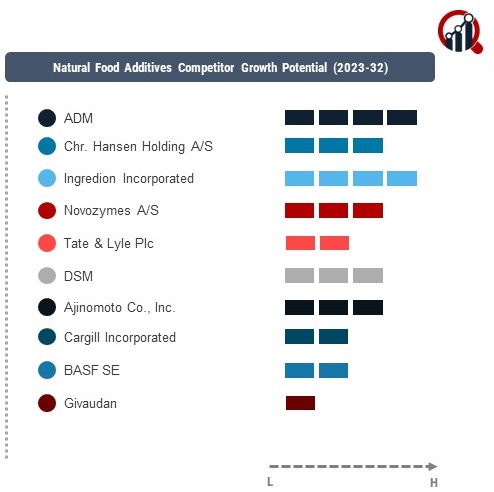 Natural Food Additives Competitor Growth Potential (2023-32)

ADM
Chr. Hansen Holding A/S
Ingredion Incorporated
Novozymes A/S
Tate & Lyle Plc
DSM
Ajinomoto Co., Inc.
Cargill Incorporated
BASF SE
Givaudan

L
H