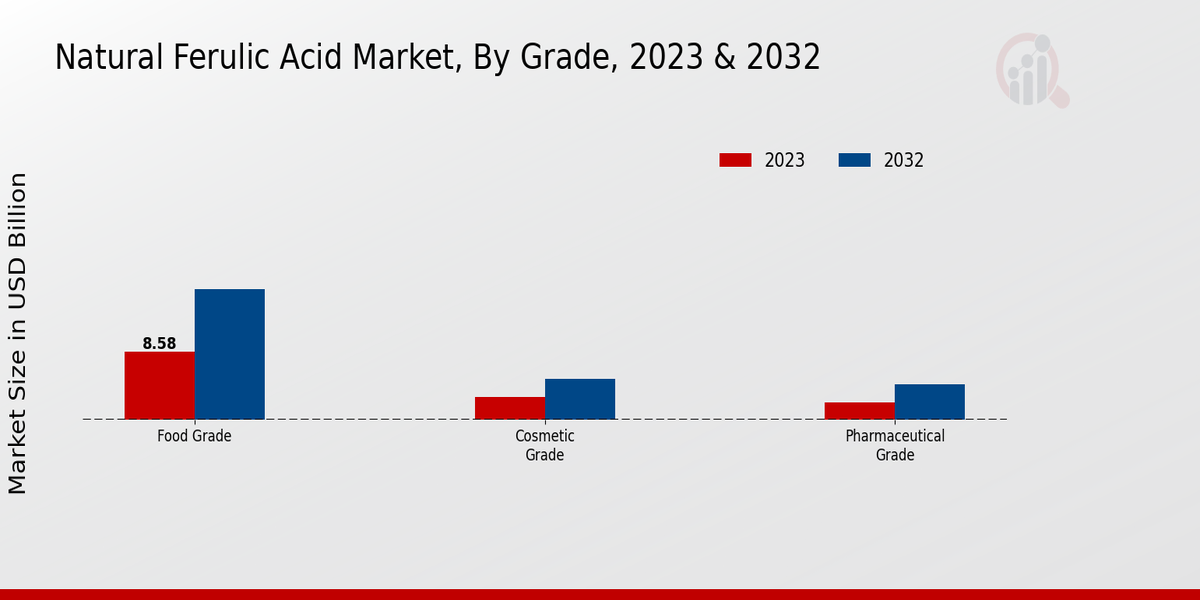 Natural Ferulic Acid Market, By Grade, 2023 & 2032

2023 2032

Market Size in USD Billion

8.58

Food Grade

Cosmetic Grade

Pharmaceutical Grade