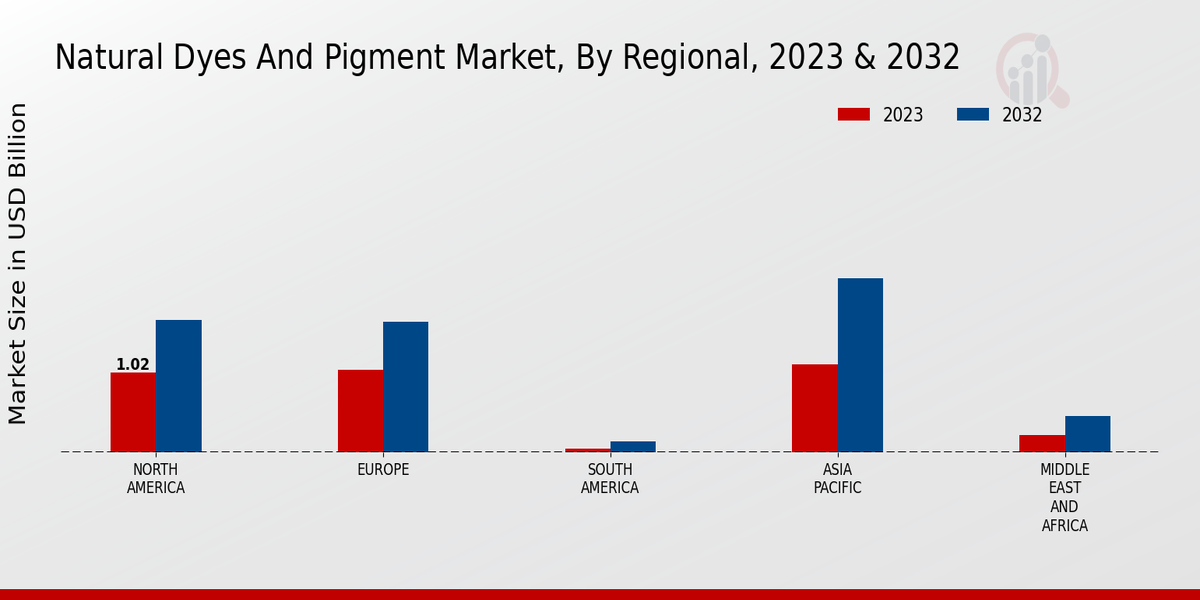 Natural Dyes And Pigment Market, By Regional, 2023 & 2032

2023
2032

Market Size in USD Billion

1.02

NORTH AMERICA
EUROPE
SOUTH AMERICA
ASIA PACIFIC
MIDDLE EAST AND AFRICA