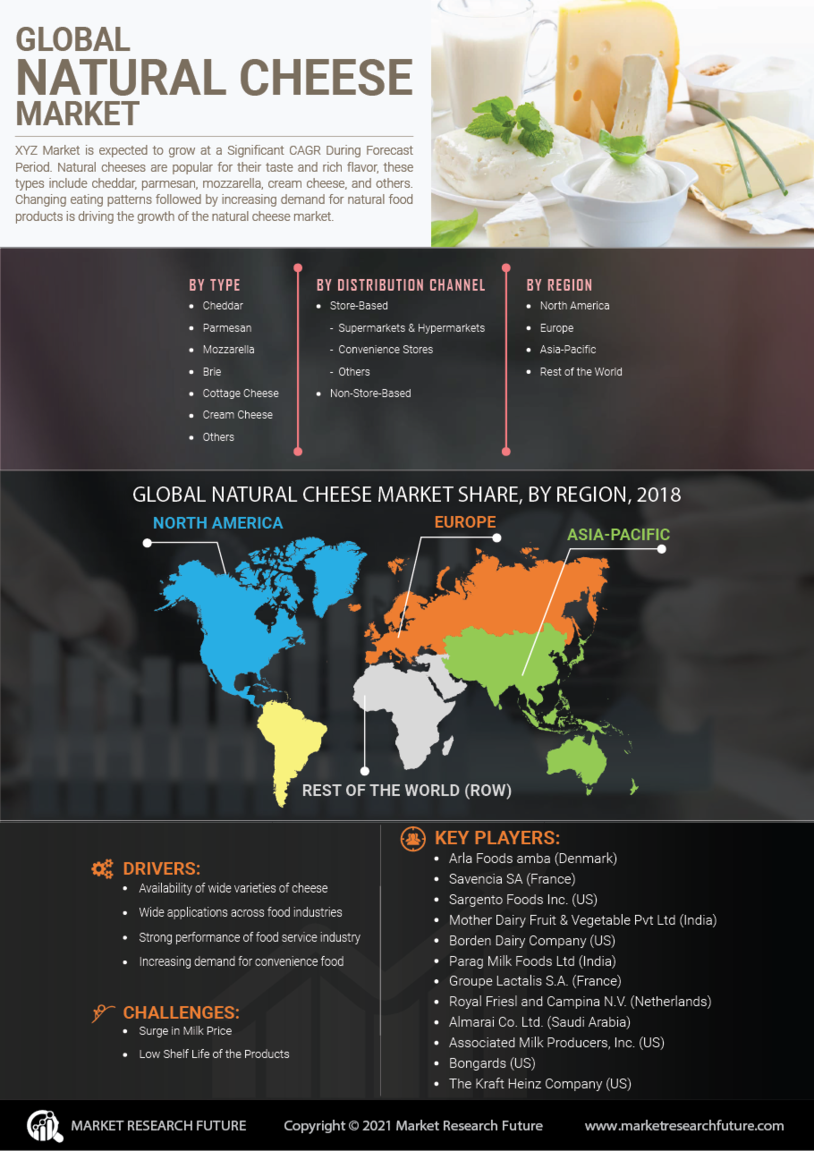 GLOBAL
NATURAL CHEESE
MARKET

XYZ Market is expected to grow at a Significant CAGR During Forecast Period. Natural cheeses are popular for their taste and rich flavor, these types include cheddar, parmesan, mozzarella, cream cheese, and others. Changing eating patterns followed by increasing demand for natural food products is driving the growth of the natural cheese market.

BY TYPE
- Cheddar
- Parmesan
- Mozzarella
- Brie
- Cottage Cheese
- Cream Cheese
- Others

BY DISTRIBUTION CHANNEL
- Store-Based
  - Supermarkets & Hypermarkets
  - Convenience Stores
  - Others
- Non-Store-Based

BY REGION
- North America
- Europe
- Asia-Pacific
- Rest of the World

GLOBAL NATURAL CHEESE MARKET SHARE, BY REGION, 2018

NORTH AMERICA
EUROPE
ASIA-PACIFIC
REST OF THE WORLD (ROW)

DRIVERS:
- Availability of wide varieties of cheese
- Wide applications across food industries
- Strong performance of food service industry
- Increasing demand for convenience food

CHALLENGES:
- Surge in Milk Price
- Low Shelf Life of the Products

KEY PLAYERS:
- Arla Foods amba (Denmark)
- Savencia SA (France)
- Sargento Foods Inc. (US)
- Mother Dairy Fruit & Vegetable Pvt Ltd (India)
- Borden Dairy Company (US)
- Parag Milk Foods Ltd (India)
- Groupe Lactalis S.A. (France)
- Royal Friesl and Campina N.V. (Netherlands)
- Almarai Co. Ltd. (Saudi Arabia)
- Associated Milk Producers, Inc. (US)
- Bongards (US)
- The Kraft Heinz Company (US)

MARKET RESEARCH FUTURE
Copyright © 2021 Market Research Future
www.marketresearchfuture.com