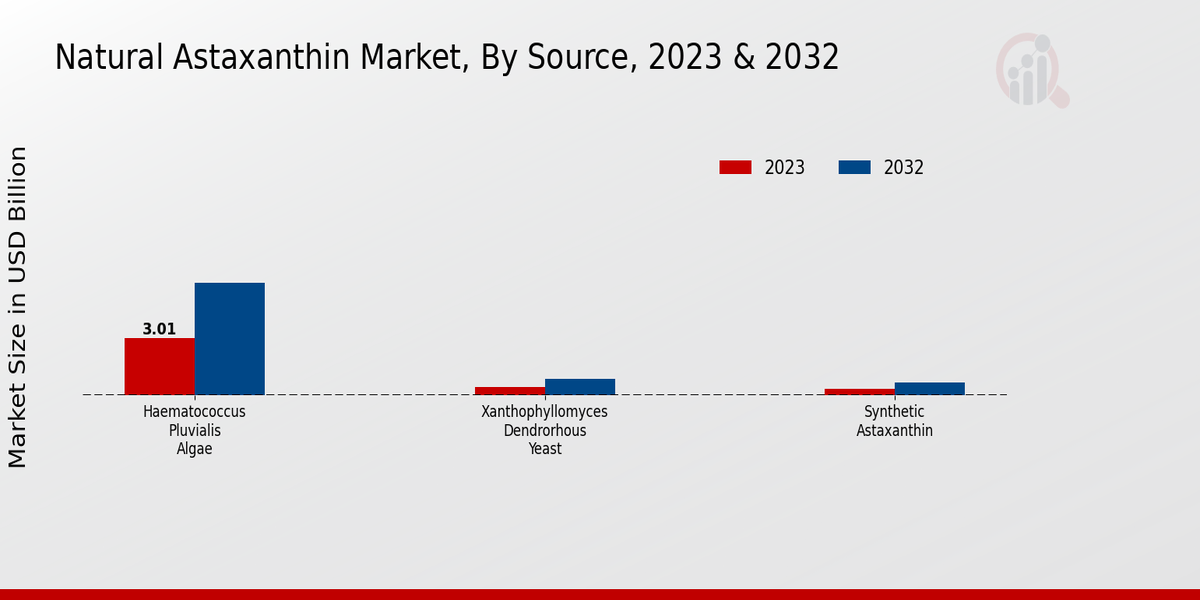 Natural Astaxanthin Market, By Source, 2023 & 2032

2023
2032

Market Size in USD Billion

3.01

Haematococcus Pluvialis Algae

Xanthophyllomyces Dendrorhous Yeast

Synthetic Astaxanthin