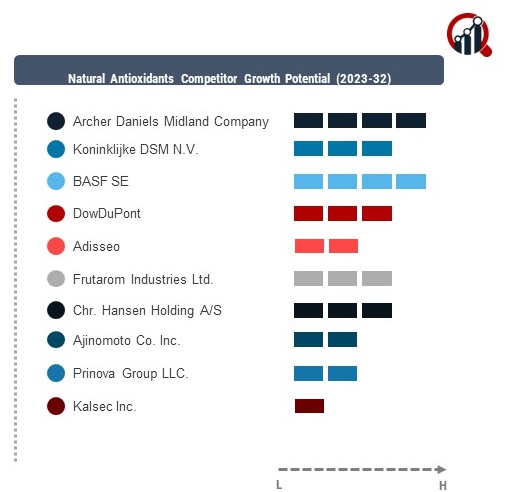 Natural Antioxidants Competitor Growth Potential (2023-32)

Archer Daniels Midland Company
Koninklijke DSM N.V.
BASF SE
DowDuPont
Adisseo
Frutarom Industries Ltd.
Chr. Hansen Holding A/S
Ajinomoto Co. Inc.
Prinova Group LLC.
Kalsec Inc.

L
H