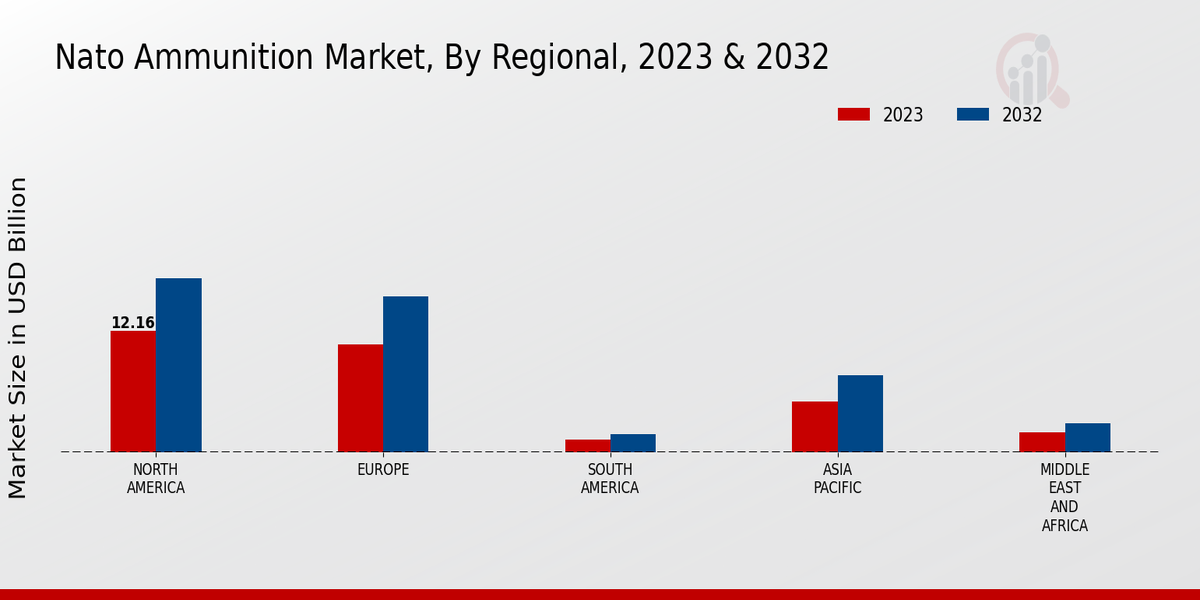 Nato Ammunition Market, By Regional, 2023 & 2032

2023
2032

Market Size in USD Billion

12.16

NORTH AMERICA
EUROPE
SOUTH AMERICA
ASIA PACIFIC
MIDDLE EAST AND AFRICA