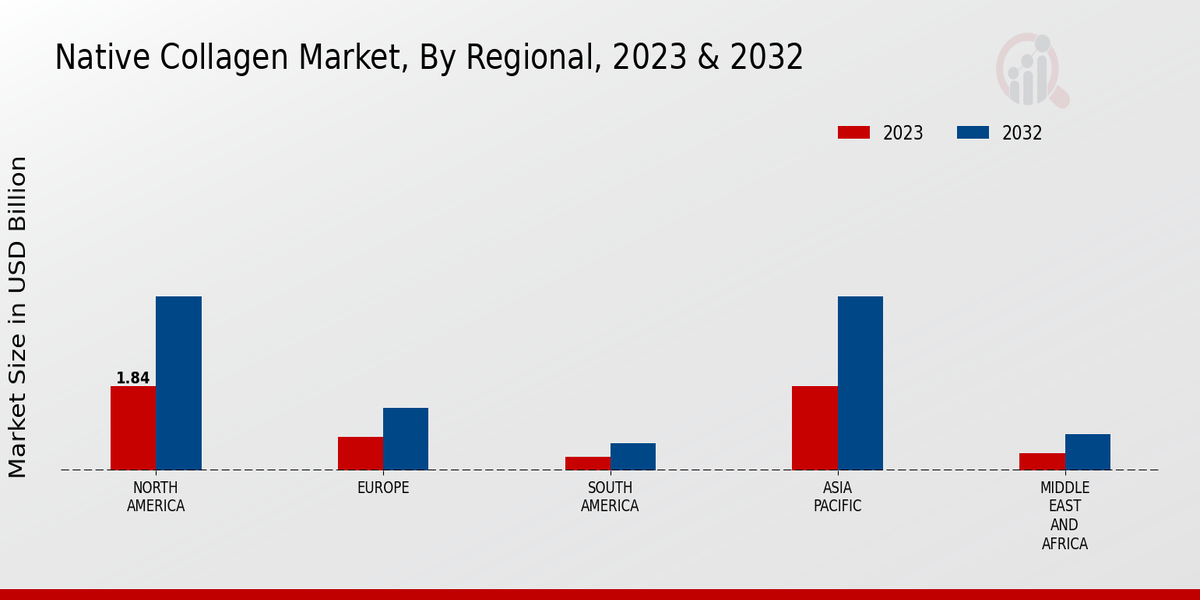 Native Collagen Market, By Regional, 2023 & 2032

2023
2032

Market Size in USD Billion

1.84

NORTH AMERICA
EUROPE
SOUTH AMERICA
ASIA PACIFIC
MIDDLE EAST AND AFRICA