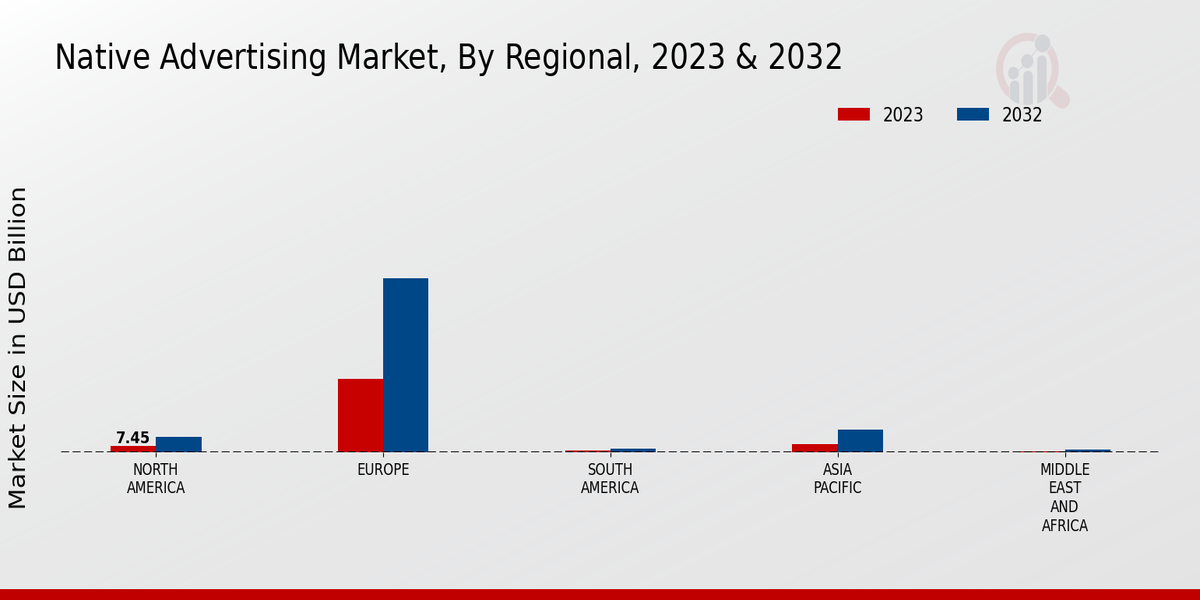 Native Advertising Market, By Regional, 2023 & 2032

2023
2032

Market Size in USD Billion

7.45

NORTH AMERICA
EUROPE
SOUTH AMERICA
ASIA PACIFIC
MIDDLE EAST AND AFRICA