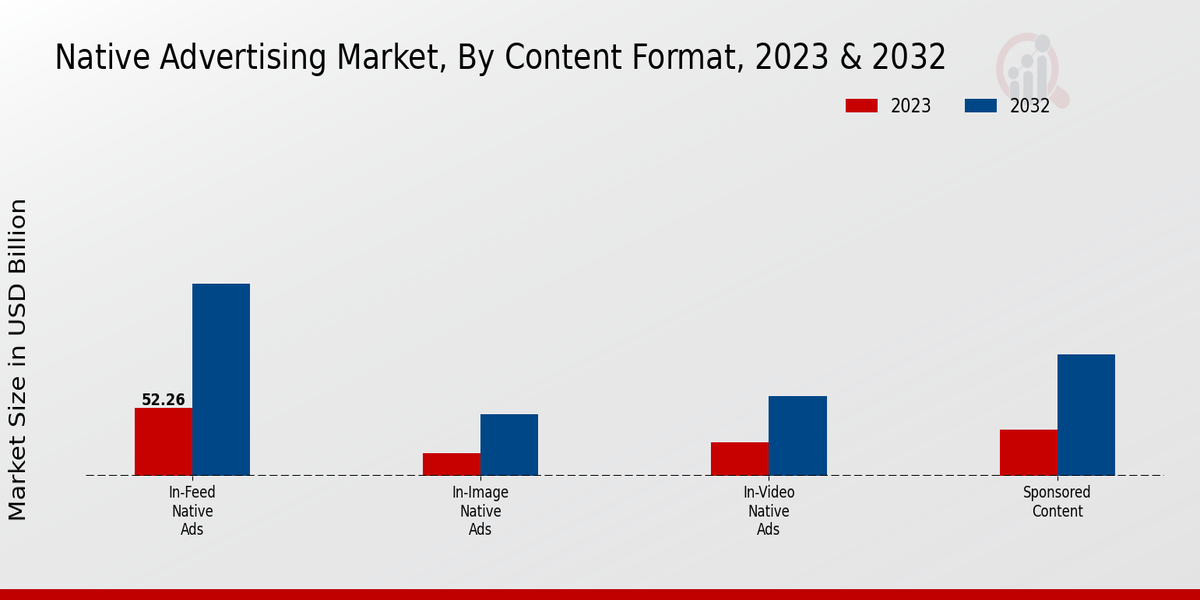 Native Advertising Market, By Content Format, 2023 & 2032

2023 2032

Market Size in USD Billion

52.26

In-Feed Native Ads

In-Image Native Ads

In-Video Native Ads

Sponsored Content