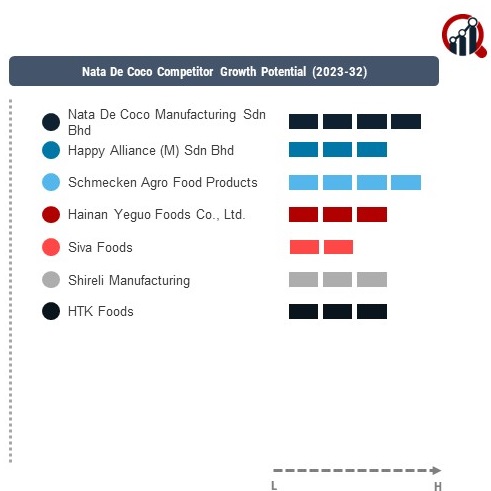 Nata De Coco Competitor Growth Potential (2023-32)

Nata De Coco Manufacturing Sdn Bhd

Happy Alliance (M) Sdn Bhd

Schmecken Agro Food Products

Hainan Yeguo Foods Co., Ltd.

Siva Foods

Shireli Manufacturing

HTK Foods

L

H