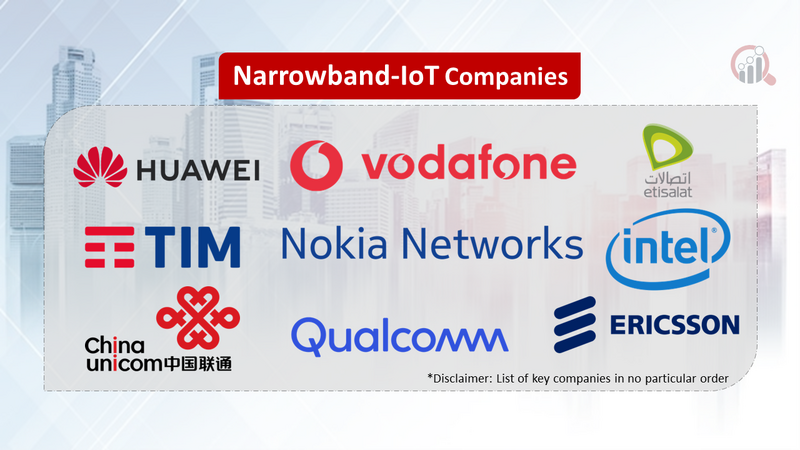 Narrowband-IoT Companies

HUAWEI

vodafone

اتصالات
etisalat

TIM

Nokia Networks

intel

China unicom 中国联通

Qualcomm

ERICSSON

*Disclaimer: List of key companies in no particular order