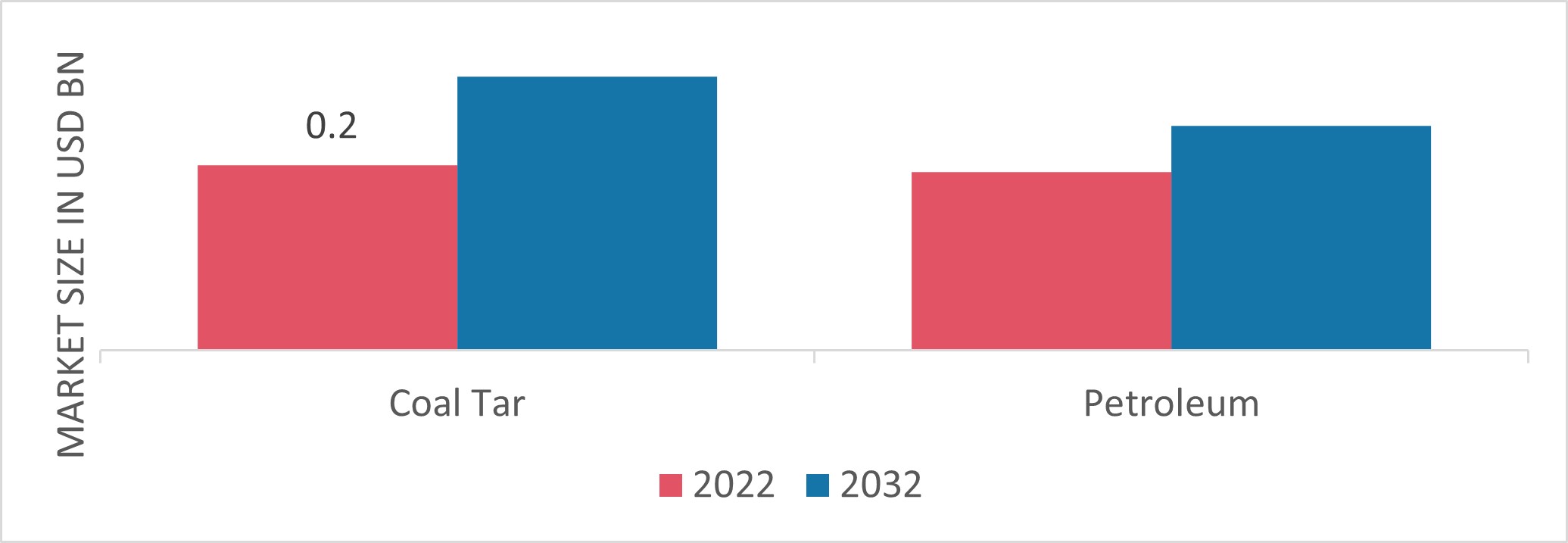 MARKET SIZE IN USD BN

0.2

Coal Tar

Petroleum

2022 2032