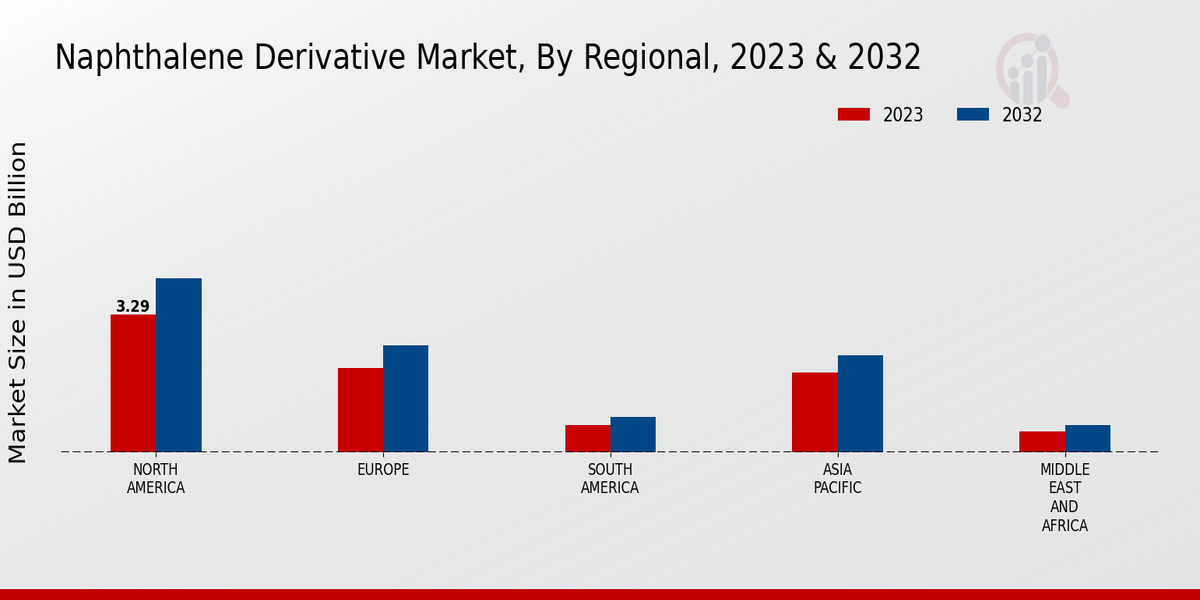 Naphthalene Derivative Market, By Regional, 2023 & 2032

2023 2032

Market Size in USD Billion

3.29

NORTH AMERICA

EUROPE

SOUTH AMERICA

ASIA PACIFIC

MIDDLE EAST AND AFRICA