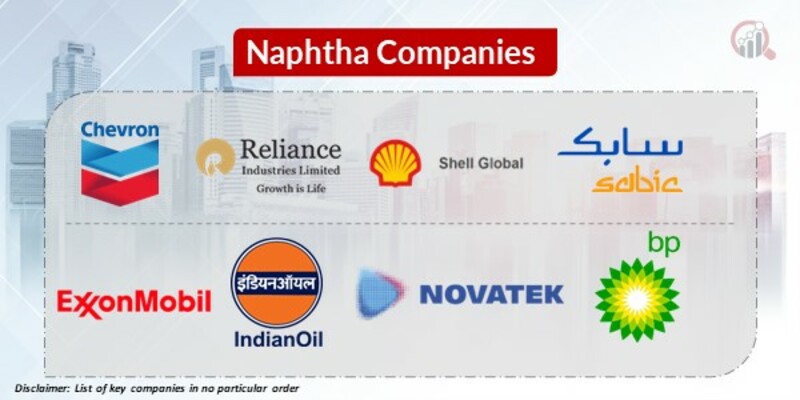 Naphtha Companies

Chevron

Reliance
Industries Limited
Growth is Life

Shell Global

سابك
sabic

ExxonMobil

इंडियनऑयल
IndianOil

NOVATEK

bp

Disclaimer: List of key companies in no particular order