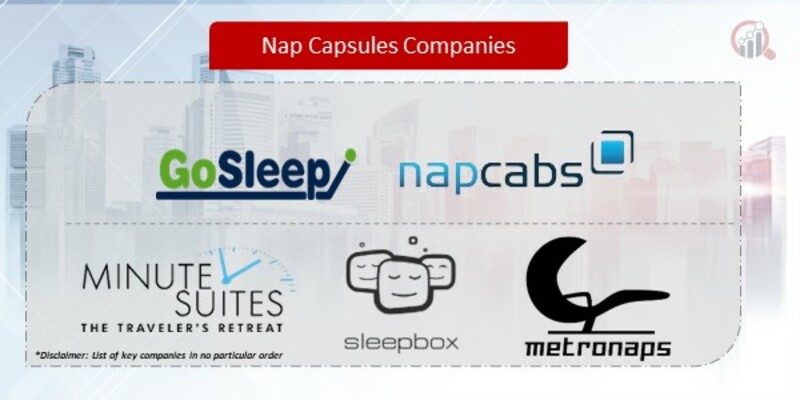 Nap Capsules Companies

GoSleep

napcabs

MINUTE SUITES
THE TRAVELER'S RETREAT

sleepbox

metronaps

*Disclaimer: List of key companies in no particular order