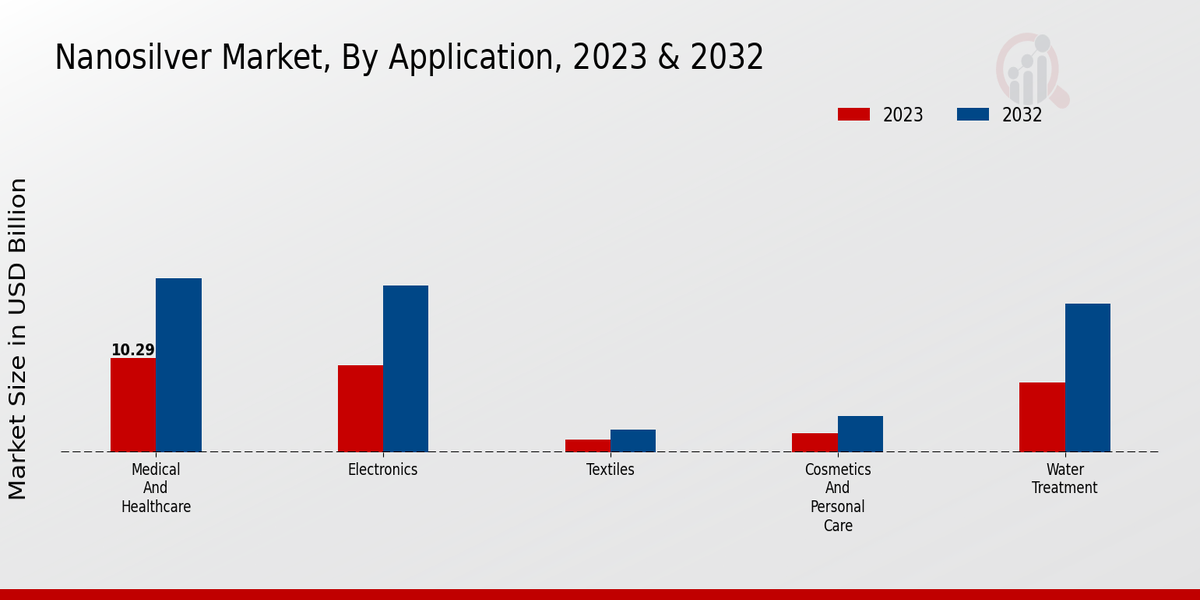 Nanosilver Market, By Application, 2023 & 2032

2023
2032

Market Size in USD Billion

10.29

Medical And Healthcare
Electronics
Textiles
Cosmetics And Personal Care
Water Treatment