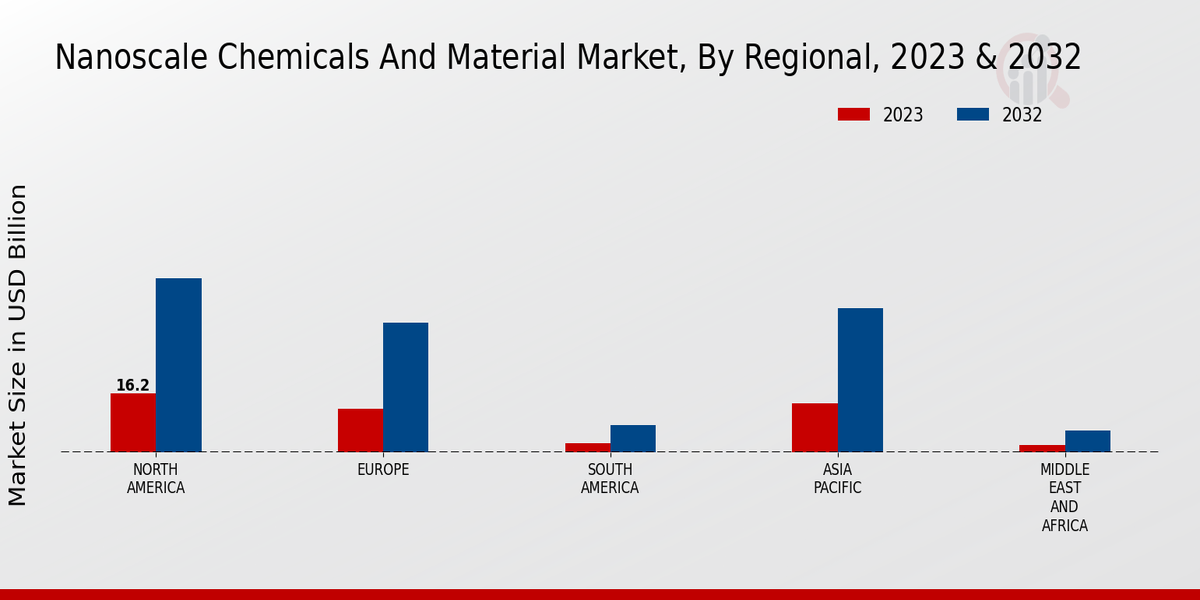 Nanoscale Chemicals And Material Market, By Regional, 2023 & 2032

2023 2032

Market Size in USD Billion

16.2

NORTH AMERICA

EUROPE

SOUTH AMERICA

ASIA PACIFIC

MIDDLE EAST AND AFRICA