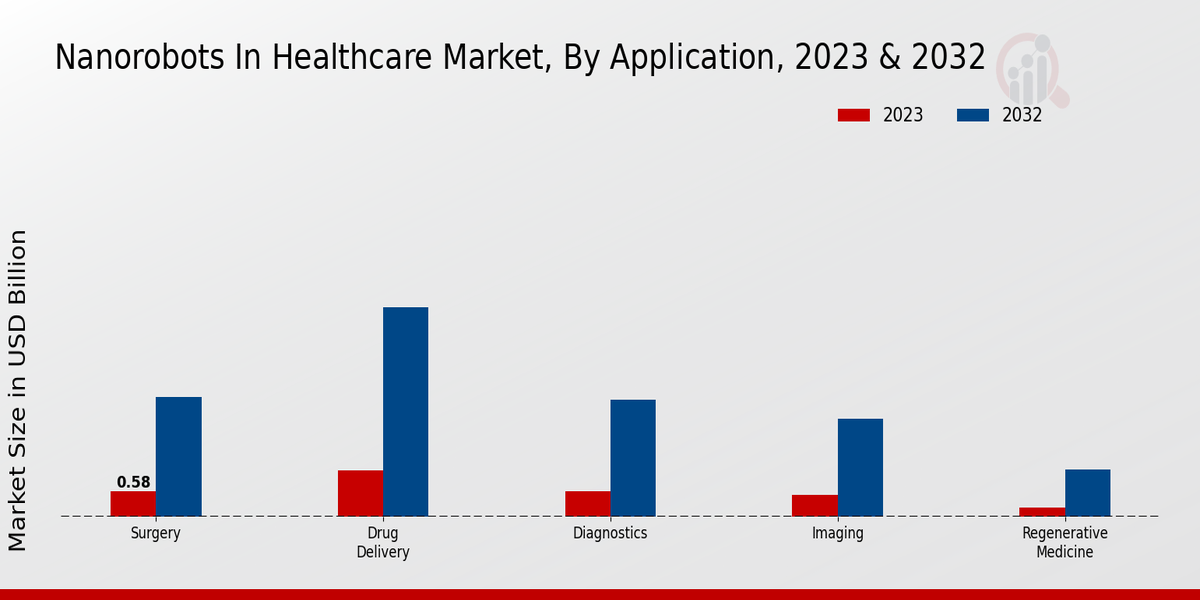 Nanorobots In Healthcare Market, By Application, 2023 & 2032

2023
2032

Market Size in USD Billion

0.58

Surgery
Drug Delivery
Diagnostics
Imaging
Regenerative Medicine