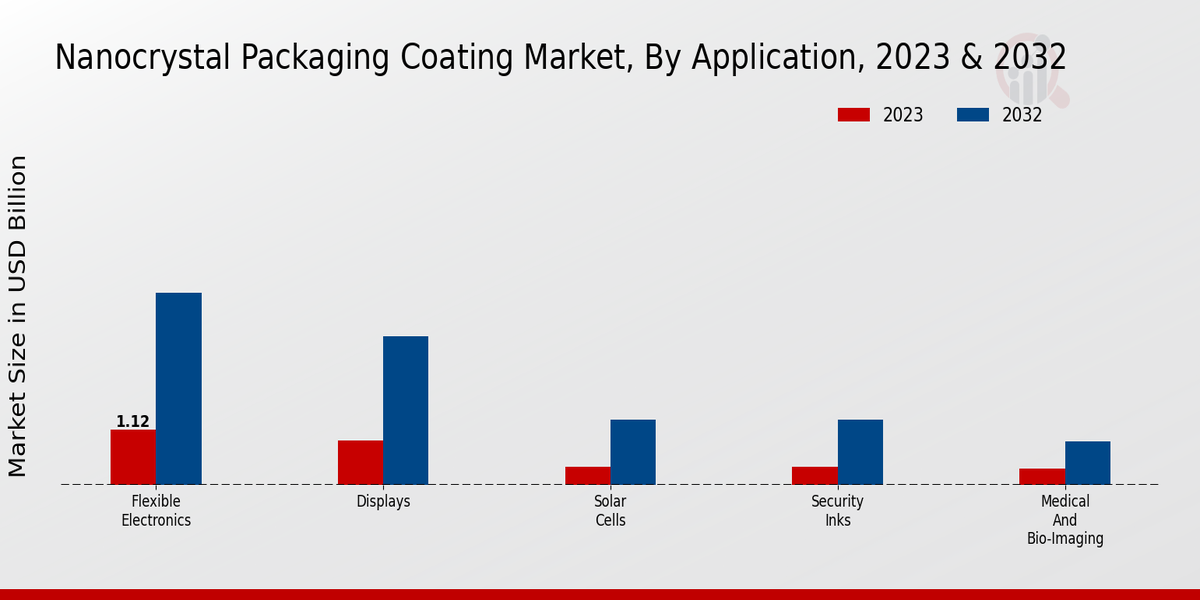 Nanocrystal Packaging Coating Market, By Application, 2023 & 2032

2023
2032

Market Size in USD Billion

1.12

Flexible Electronics

Displays

Solar Cells

Security Inks

Medical And Bio-Imaging