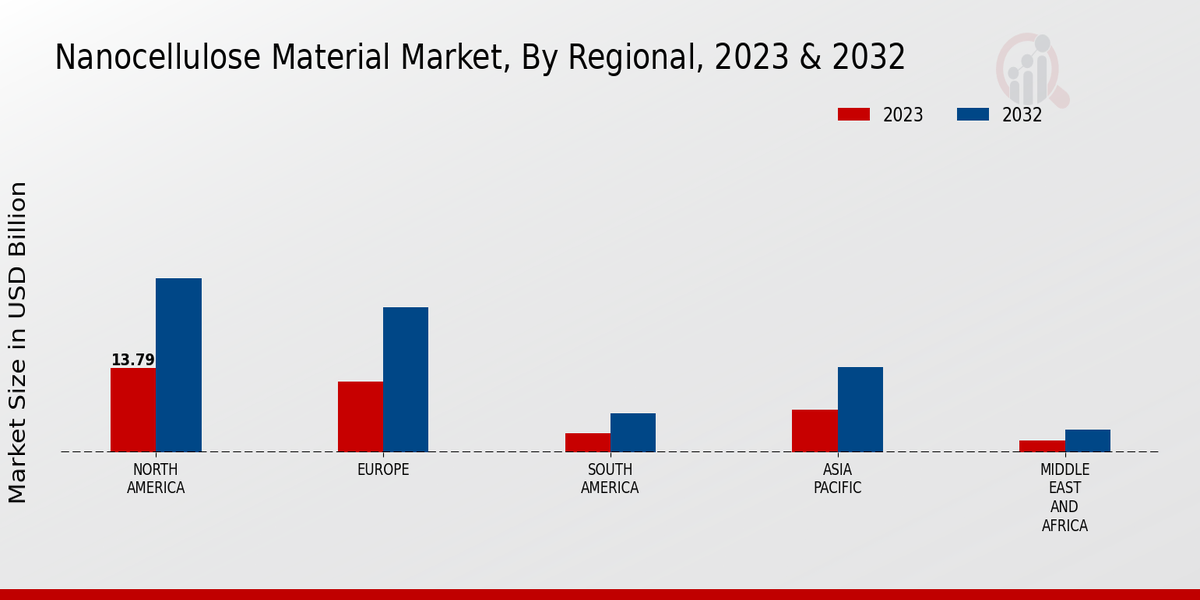 Nanocellulose Material Market, By Regional, 2023 & 2032

2023
2032

Market Size in USD Billion

13.79

NORTH AMERICA
EUROPE
SOUTH AMERICA
ASIA PACIFIC
MIDDLE EAST AND AFRICA