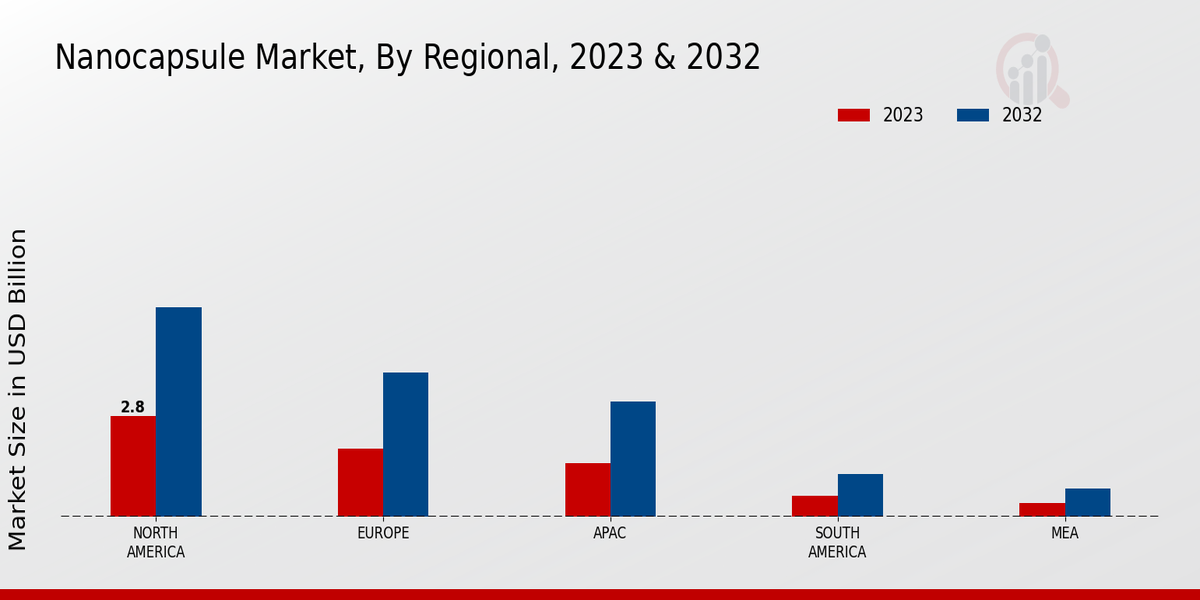 Nanocapsule Market, By Regional, 2023 & 2032

2023 2032

Market Size in USD Billion

2.8

NORTH AMERICA

EUROPE

APAC

SOUTH AMERICA

MEA