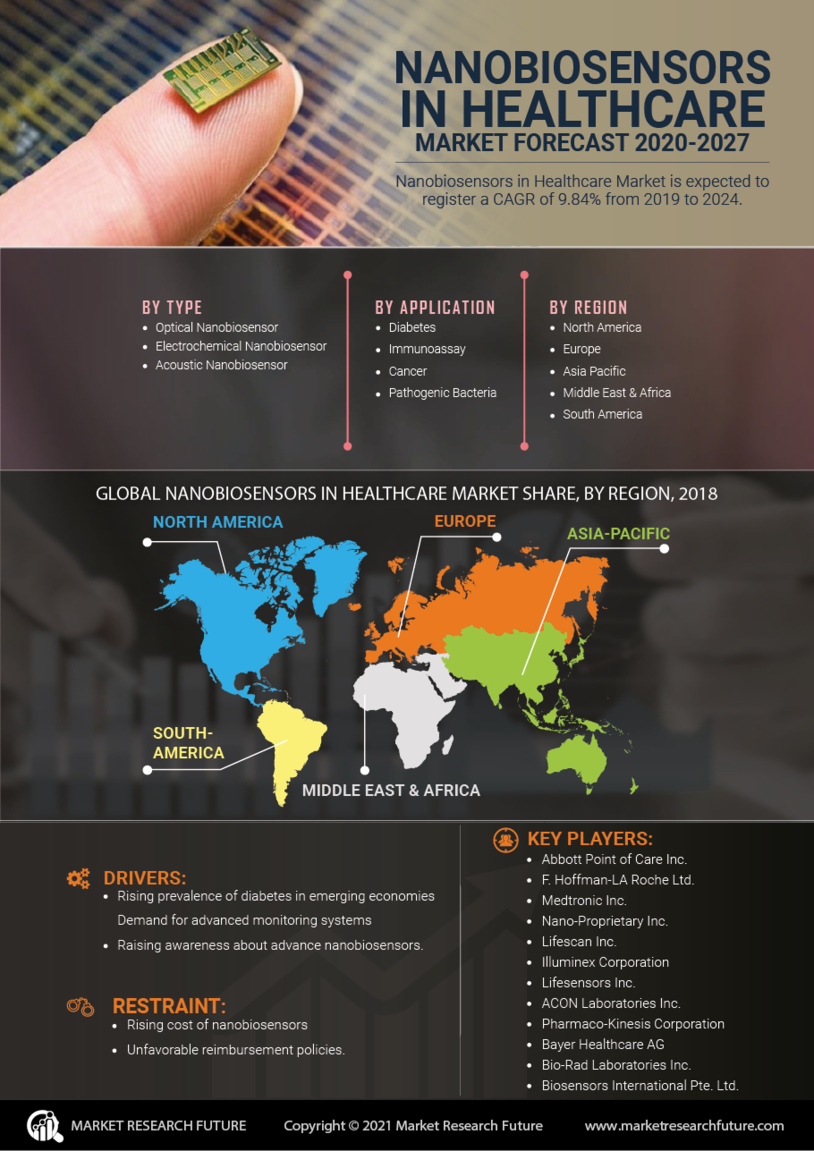 NANOBIOSENSORS IN HEALTHCARE
MARKET FORECAST 2020-2027

Nanobiosensors in Healthcare Market is expected to register a CAGR of 9.84% from 2019 to 2024.

BY TYPE
- Optical Nanobiosensor
- Electrochemical Nanobiosensor
- Acoustic Nanobiosensor

BY APPLICATION
- Diabetes
- Immunoassay
- Cancer
- Pathogenic Bacteria

BY REGION
- North America
- Europe
- Asia Pacific
- Middle East & Africa
- South America

GLOBAL NANOBIOSENSORS IN HEALTHCARE MARKET SHARE, BY REGION, 2018

NORTH AMERICA
EUROPE
ASIA-PACIFIC
SOUTH-AMERICA
MIDDLE EAST & AFRICA

DRIVERS:
- Rising prevalence of diabetes in emerging economies
Demand for advanced monitoring systems
- Raising awareness about advance nanobiosensors.

RESTRAINT:
- Rising cost of nanobiosensors
- Unfavorable reimbursement policies.

KEY PLAYERS:
- Abbott Point of Care Inc.
- F. Hoffman-LA Roche Ltd.
- Medtronic Inc.
- Nano-Proprietary Inc.
- Lifescan Inc.
- Illuminex Corporation
- Lifesensors Inc.
- ACON Laboratories Inc.
- Pharmaco-Kinesis Corporation
- Bayer Healthcare AG
- Bio-Rad Laboratories Inc.
- Biosensors International Pte. Ltd.

MARKET RESEARCH FUTURE
Copyright © 2021 Market Research Future
www.marketresearchfuture.com