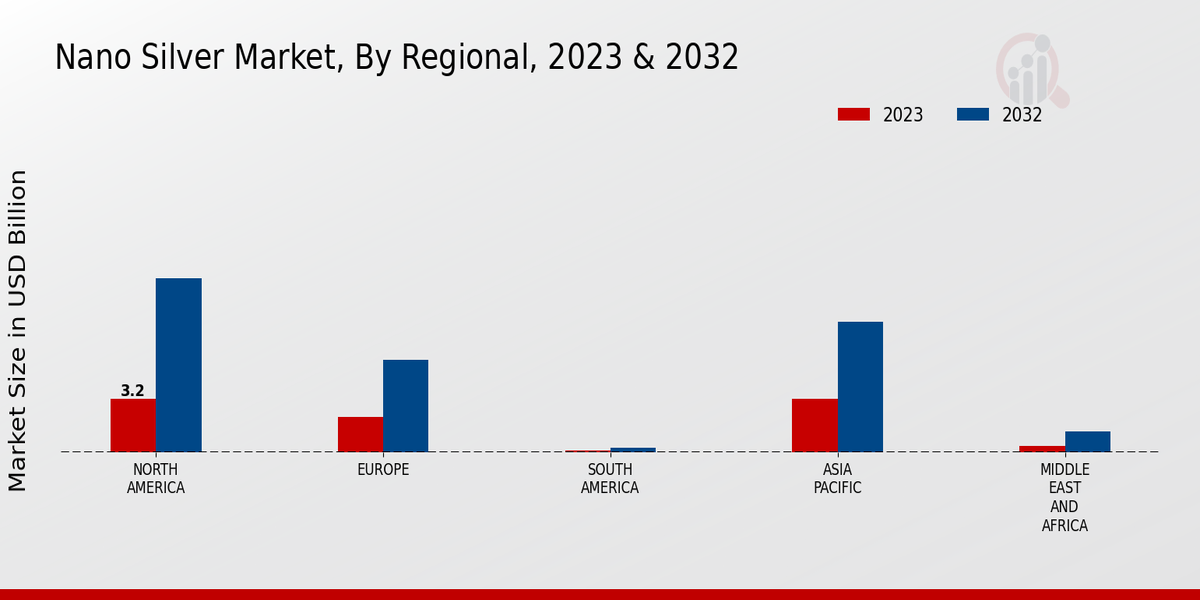 Nano Silver Market, By Regional, 2023 & 2032

2023
2032

Market Size in USD Billion

3.2

NORTH AMERICA
EUROPE
SOUTH AMERICA
ASIA PACIFIC
MIDDLE EAST AND AFRICA