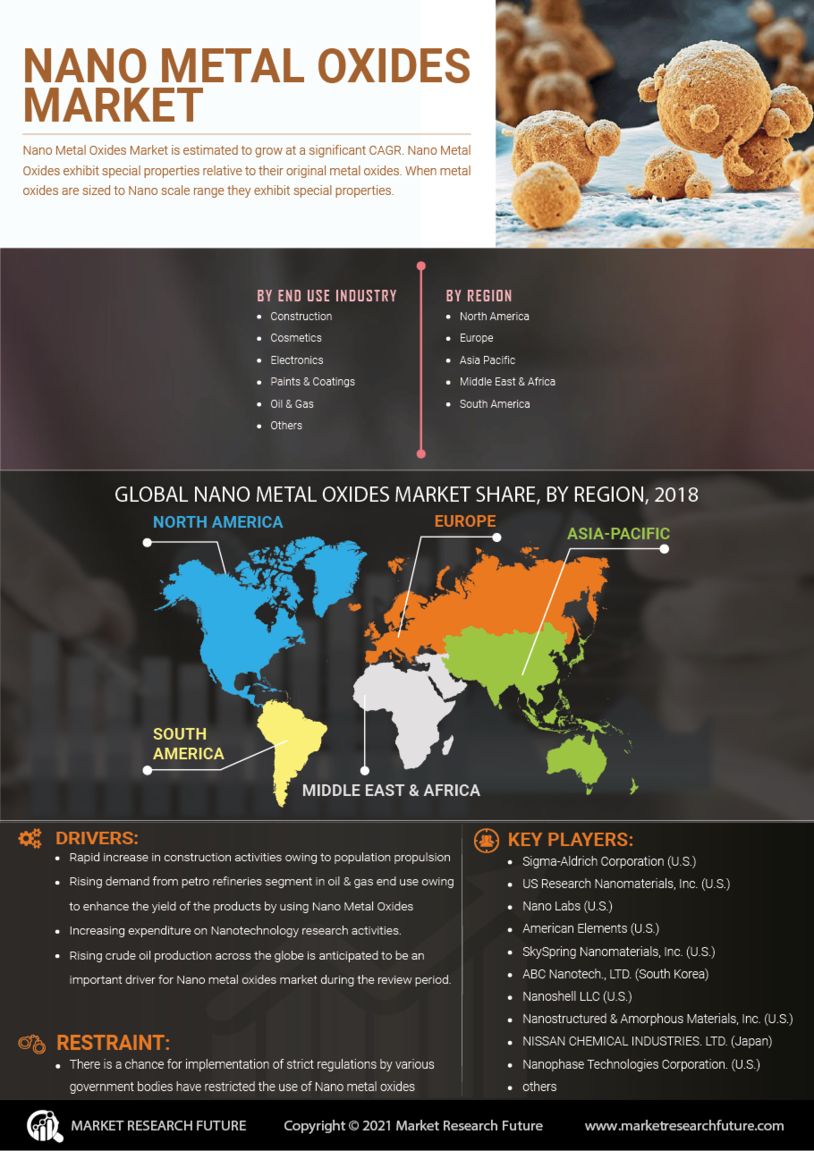 NANO METAL OXIDES MARKET

Nano Metal Oxides Market is estimated to grow at a significant CAGR. Nano Metal Oxides exhibit special properties relative to their original metal oxides. When metal oxides are sized to Nano scale range they exhibit special properties.

BY END USE INDUSTRY
- Construction
- Cosmetics
- Electronics
- Paints & Coatings
- Oil & Gas
- Others

BY REGION
- North America
- Europe
- Asia Pacific
- Middle East & Africa
- South America

GLOBAL NANO METAL OXIDES MARKET SHARE, BY REGION, 2018

NORTH AMERICA
EUROPE
ASIA-PACIFIC
SOUTH AMERICA
MIDDLE EAST & AFRICA

DRIVERS:
- Rapid increase in construction activities owing to population propulsion
- Rising demand from petro refineries segment in oil & gas end use owing to enhance the yield of the products by using Nano Metal Oxides
- Increasing expenditure on Nanotechnology research activities.
- Rising crude oil production across the globe is anticipated to be an important driver for Nano metal oxides market during the review period.

RESTRAINT:
- There is a chance for implementation of strict regulations by various government bodies have restricted the use of Nano metal oxides

KEY PLAYERS:
- Sigma-Aldrich Corporation (U.S.)
- US Research Nanomaterials, Inc. (U.S.)
- Nano Labs (U.S.)
- American Elements (U.S.)
- SkySpring Nanomaterials, Inc. (U.S.)
- ABC Nanotech., LTD. (South Korea)
- Nanoshell LLC (U.S.)
- Nanostructured & Amorphous Materials, Inc. (U.S.)
- NISSAN CHEMICAL INDUSTRIES. LTD. (Japan)
- Nanophase Technologies Corporation. (U.S.)
- others

MARKET RESEARCH FUTURE
Copyright © 2021 Market Research Future
www.marketresearchfuture.com