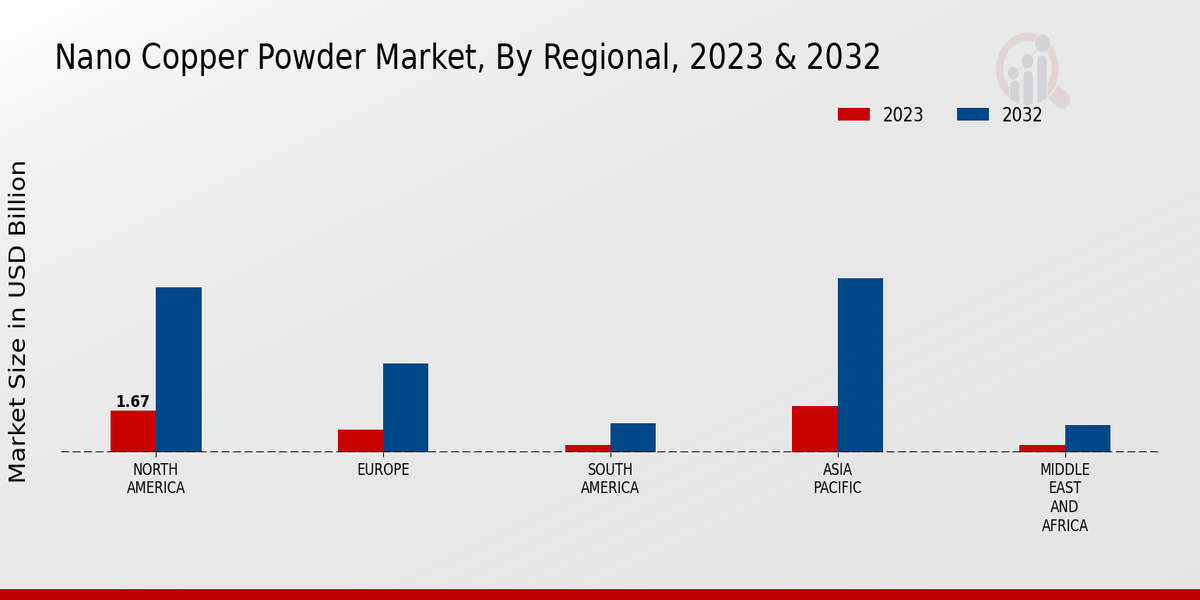 Nano Copper Powder Market, By Regional, 2023 & 2032

2023
2032

Market Size in USD Billion

1.67

NORTH AMERICA
EUROPE
SOUTH AMERICA
ASIA PACIFIC
MIDDLE EAST AND AFRICA