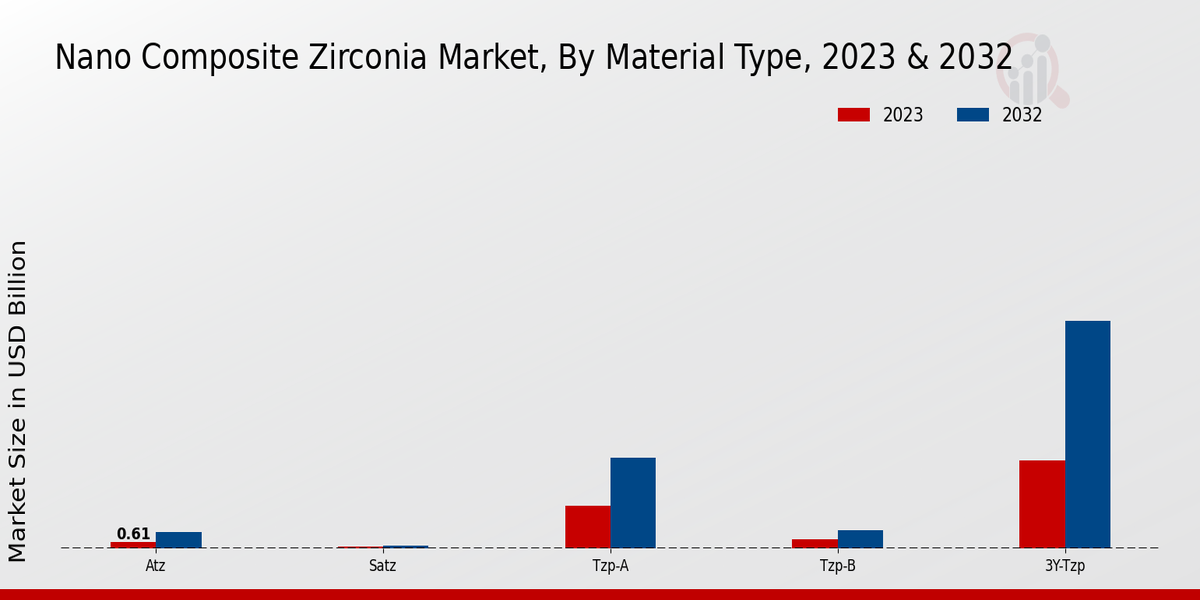 Nano Composite Zirconia Market, By Material Type, 2023 & 2032

2023
2032

Market Size in USD Billion

0.61

Atz
Satz
Tzp-A
Tzp-B
3Y-Tzp