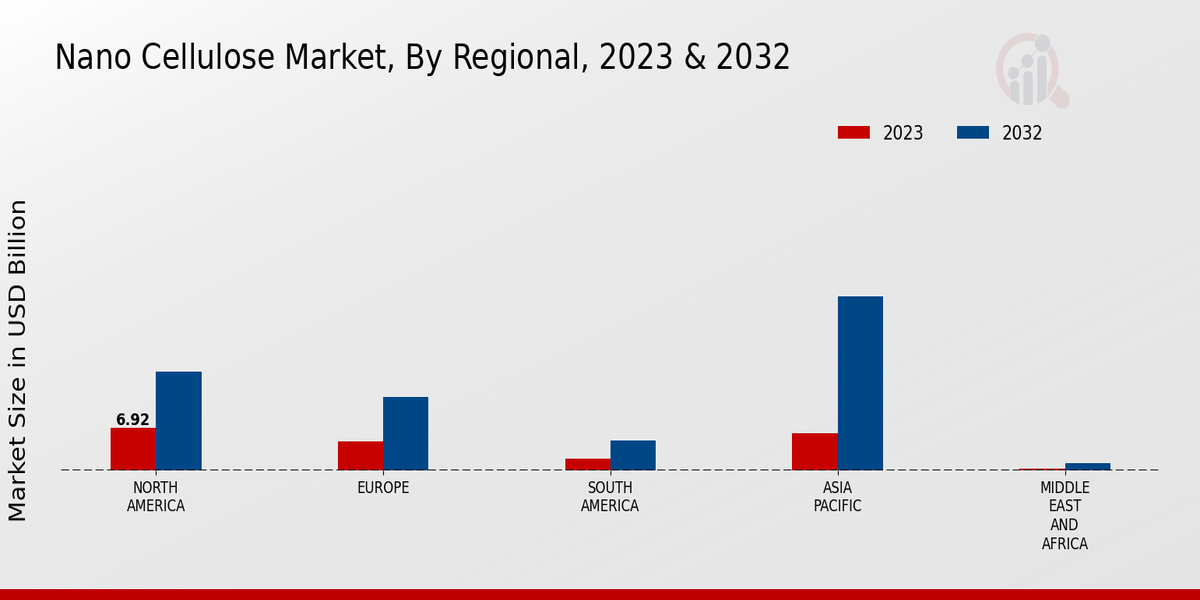 Nano Cellulose Market, By Regional, 2023 & 2032

2023
2032

Market Size in USD Billion

6.92

NORTH AMERICA
EUROPE
SOUTH AMERICA
ASIA PACIFIC
MIDDLE EAST AND AFRICA