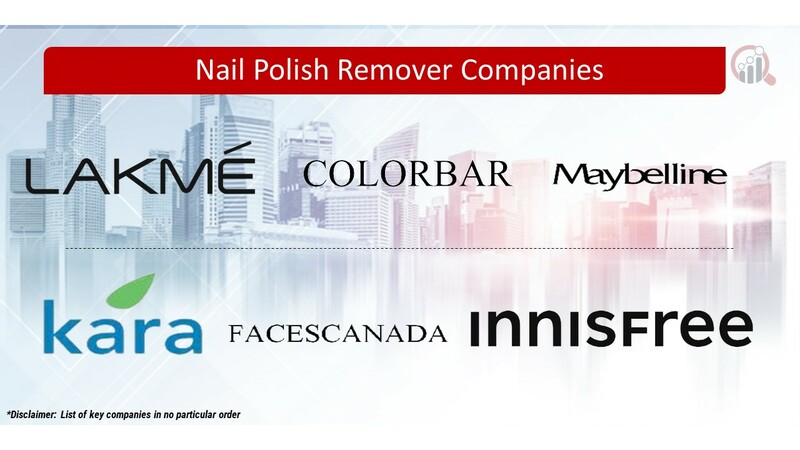 Nail Polish Remover Companies

LAKMÉ COLORBAR Maybelline

kara FACESCANADA innisfree

*Disclaimer: List of key companies in no particular order