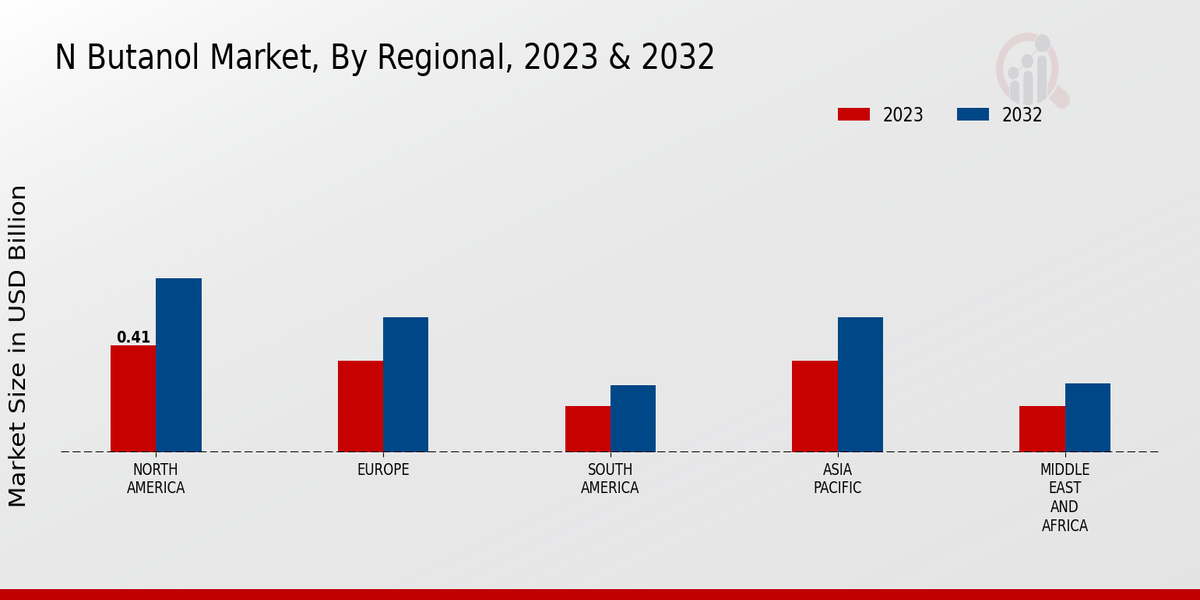 N Butanol Market, By Regional, 2023 & 2032

2023
2032

Market Size in USD Billion

0.41

NORTH AMERICA
EUROPE
SOUTH AMERICA
ASIA PACIFIC
MIDDLE EAST AND AFRICA