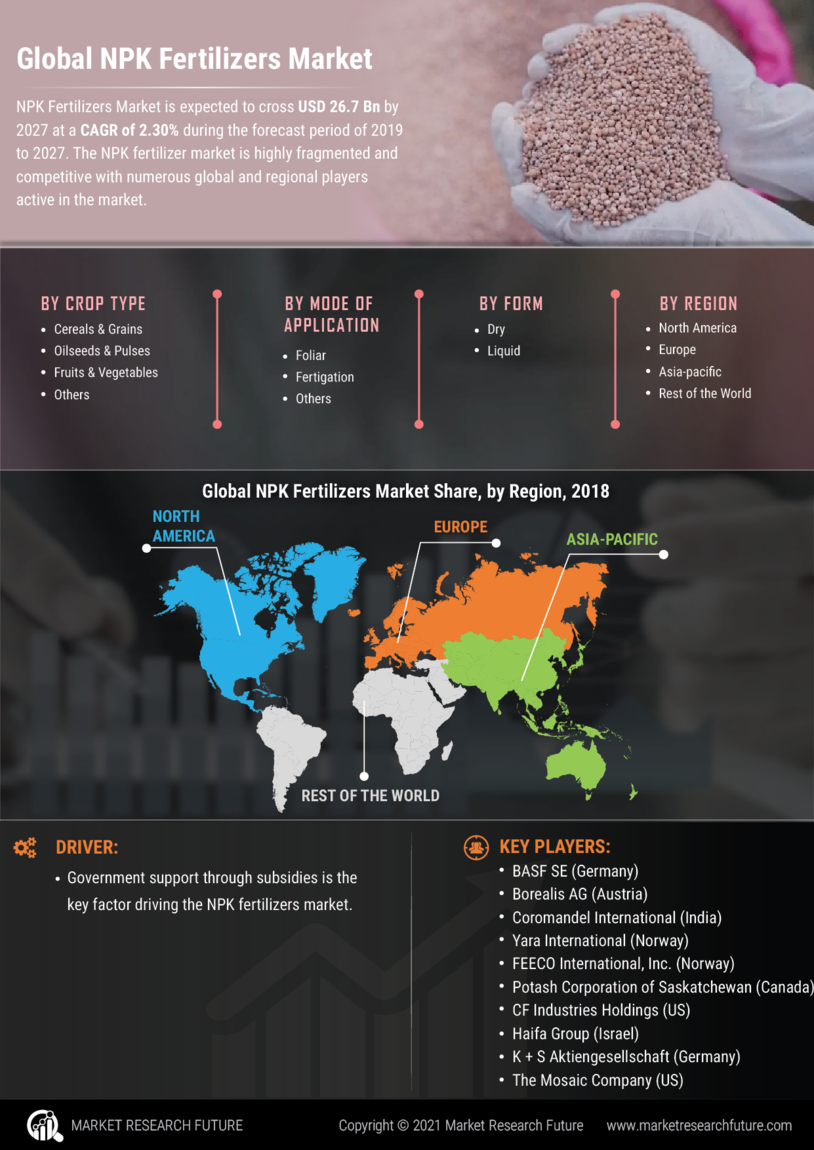 Global NPK Fertilizers Market

NPK Fertilizers Market is expected to cross USD 26.7 Bn by 2027 at a CAGR of 2.30% during the forecast period of 2019 to 2027. The NPK fertilizer market is highly fragmented and competitive with numerous global and regional players active in the market.

BY CROP TYPE
- Cereals & Grains
- Oilseeds & Pulses
- Fruits & Vegetables
- Others

BY MODE OF APPLICATION
- Foliar
- Fertigation
- Others

BY FORM
- Dry
- Liquid

BY REGION
- North America
- Europe
- Asia-pacific
- Rest of the World

Global NPK Fertilizers Market Share, by Region, 2018

NORTH AMERICA

EUROPE

ASIA-PACIFIC

REST OF THE WORLD

DRIVER:
- Government support through subsidies is the key factor driving the NPK fertilizers market.

KEY PLAYERS:
- BASF SE (Germany)
- Borealis AG (Austria)
- Coromandel International (India)
- Yara International (Norway)
- FEECO International, Inc. (Norway)
- Potash Corporation of Saskatchewan (Canada)
- CF Industries Holdings (US)
- Haifa Group (Israel)
- K + S Aktiengesellschaft (Germany)
- The Mosaic Company (US)

MARKET RESEARCH FUTURE

Copyright © 2021 Market Research Future

www.marketresearchfuture.com