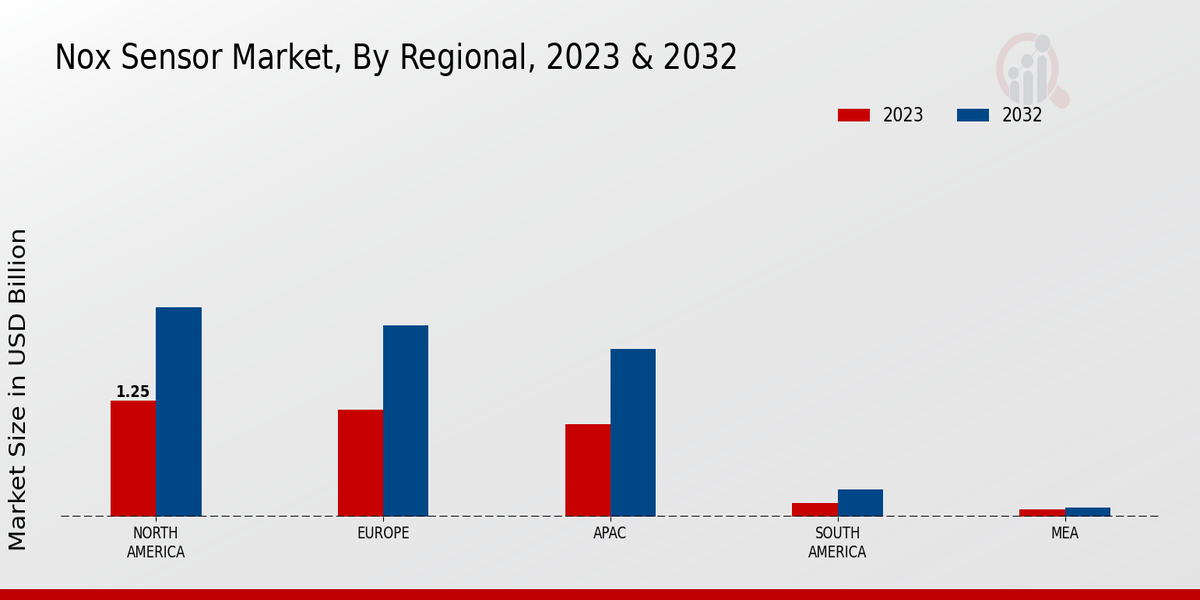 Nox Sensor Market, By Regional, 2023 & 2032

2023
2032

Market Size in USD Billion

1.25

NORTH AMERICA
EUROPE
APAC
SOUTH AMERICA
MEA