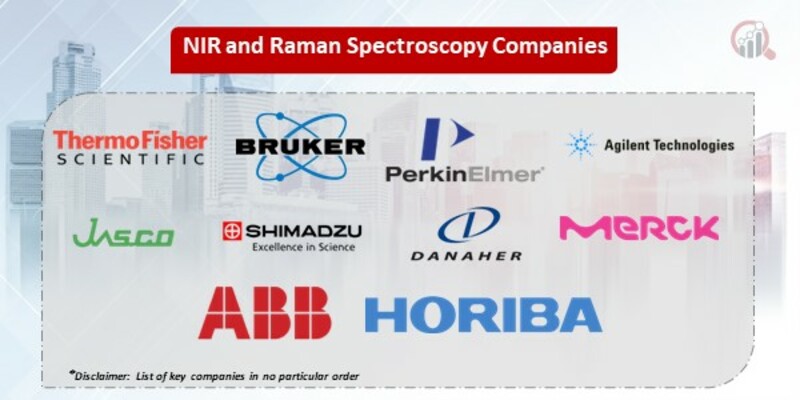 NIR and Raman Spectroscopy Companies

ThermoFisher SCIENTIFIC

BRUKER

PerkinElmer

Agilent Technologies

JASCO

SHIMADZU Excellence in Science

DANAHER

MERCK

ABB

HORIBA

*Disclaimer: List of key companies in no particular order