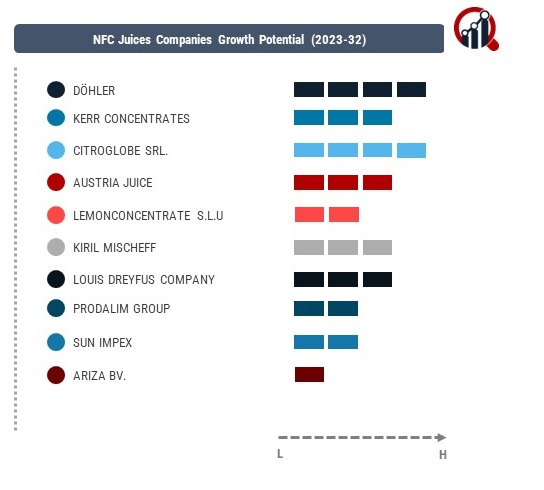 NFC Juices Companies Growth Potential (2023-32)

DÖHLER

KERR CONCENTRATES

CITROGLOBE SRL.

AUSTRIA JUICE

LEMONCONCENTRATE S.L.U

KIRIL MISCHEFF

LOUIS DREYFUS COMPANY

PRODALIM GROUP

SUN IMPEX

ARIZA BV.

L

H