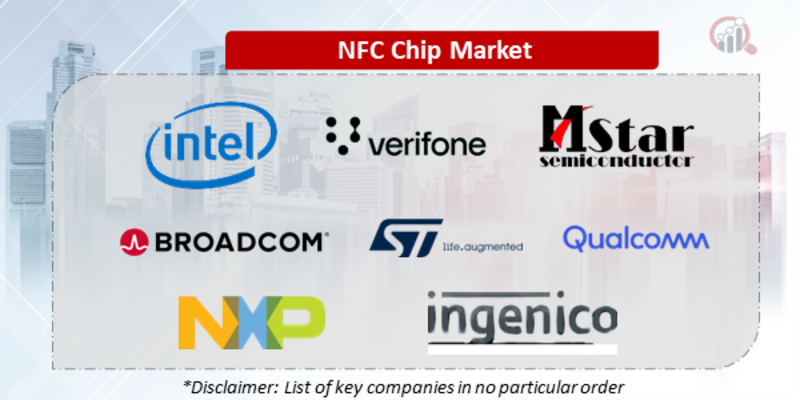 NFC Chip Market

intel

verifone

Mstar semiconductor

BROADCOM

ST life.augmented

Qualcomm

NXP

ingenico

*Disclaimer: List of key companies in no particular order