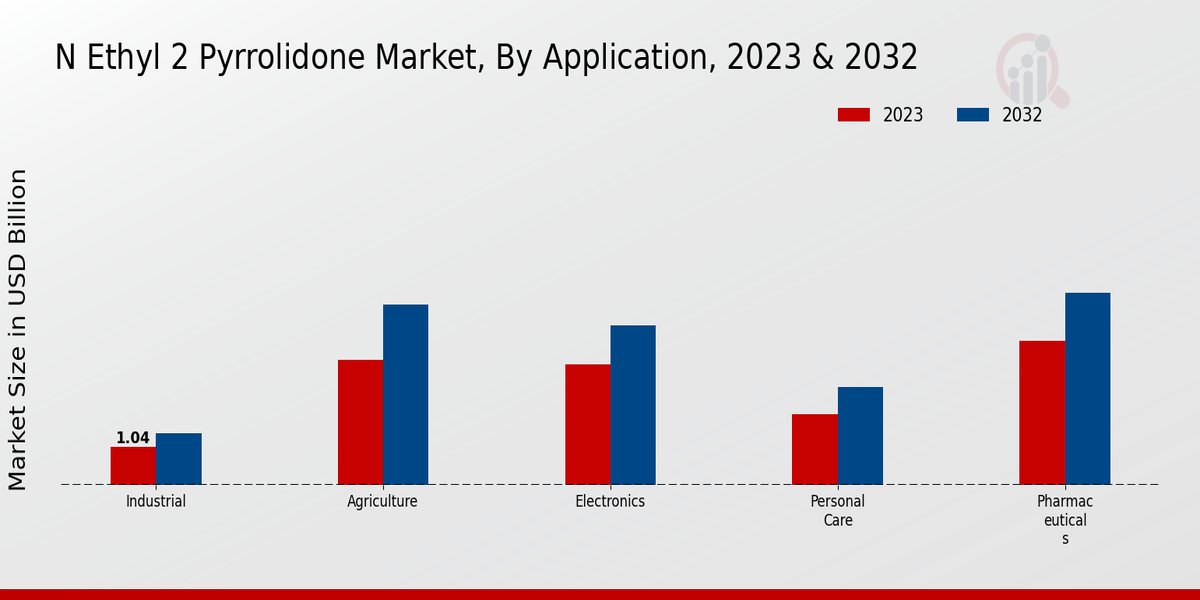 N Ethyl 2 Pyrrolidone Market, By Application, 2023 & 2032

2023
2032

Market Size in USD Billion

1.04

Industrial
Agriculture
Electronics
Personal Care
Pharmac eutical s