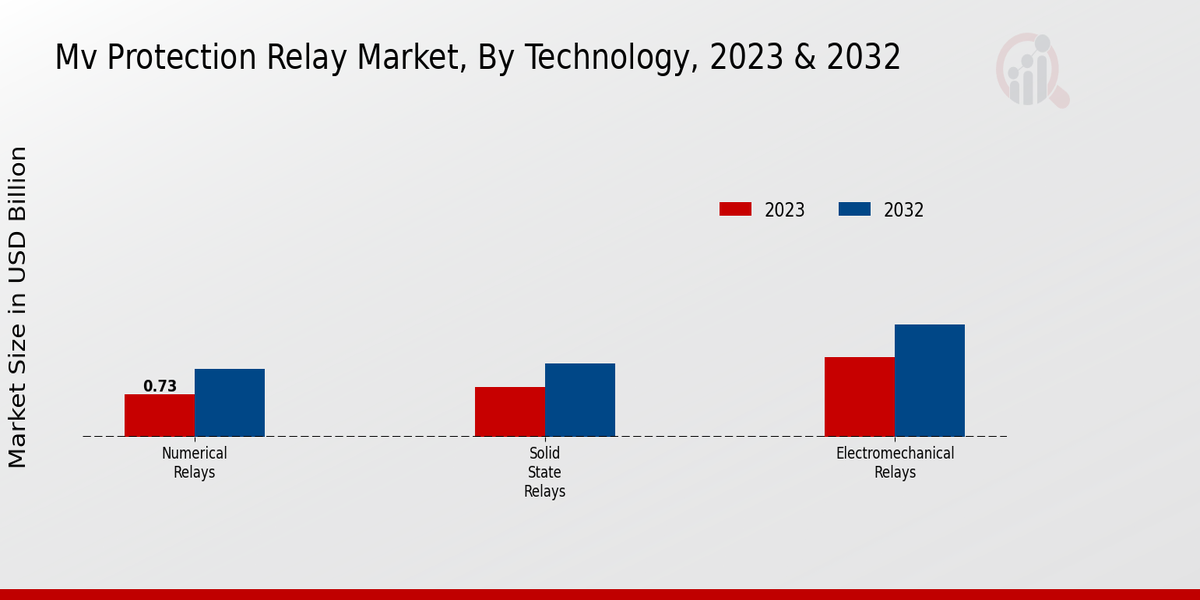 Mv Protection Relay Market, By Technology, 2023 & 2032

Market Size in USD Billion

2023
2032

0.73

Numerical Relays

Solid State Relays

Electromechanical Relays