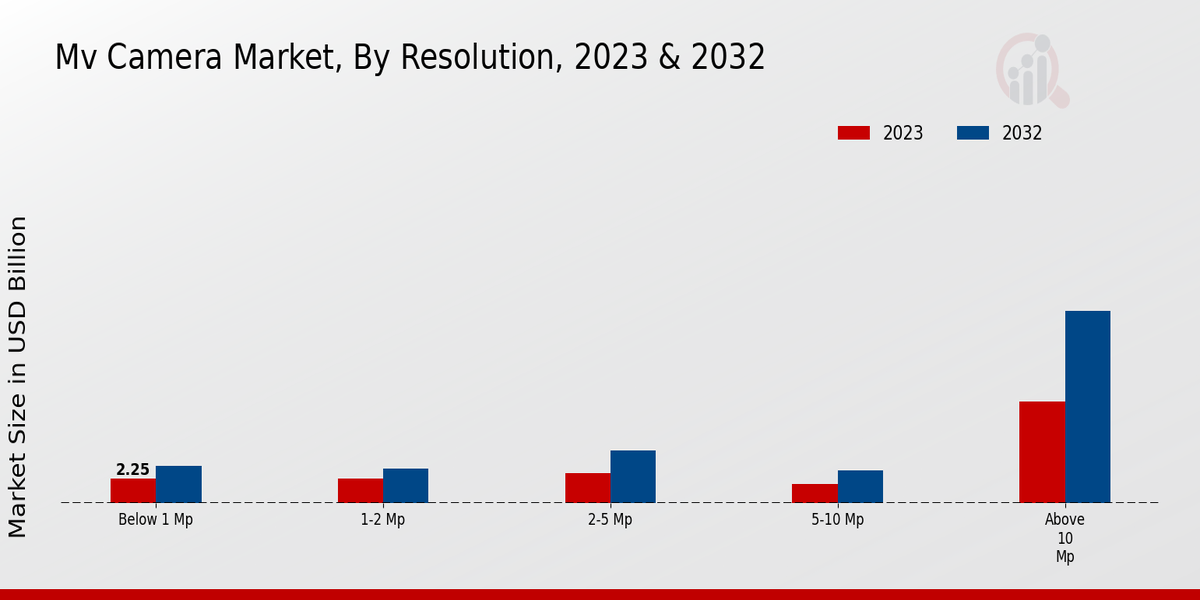 Mv Camera Market, By Resolution, 2023 & 2032

2023
2032

Market Size in USD Billion

2.25

Below 1 Mp
1-2 Mp
2-5 Mp
5-10 Mp
Above 10 Mp